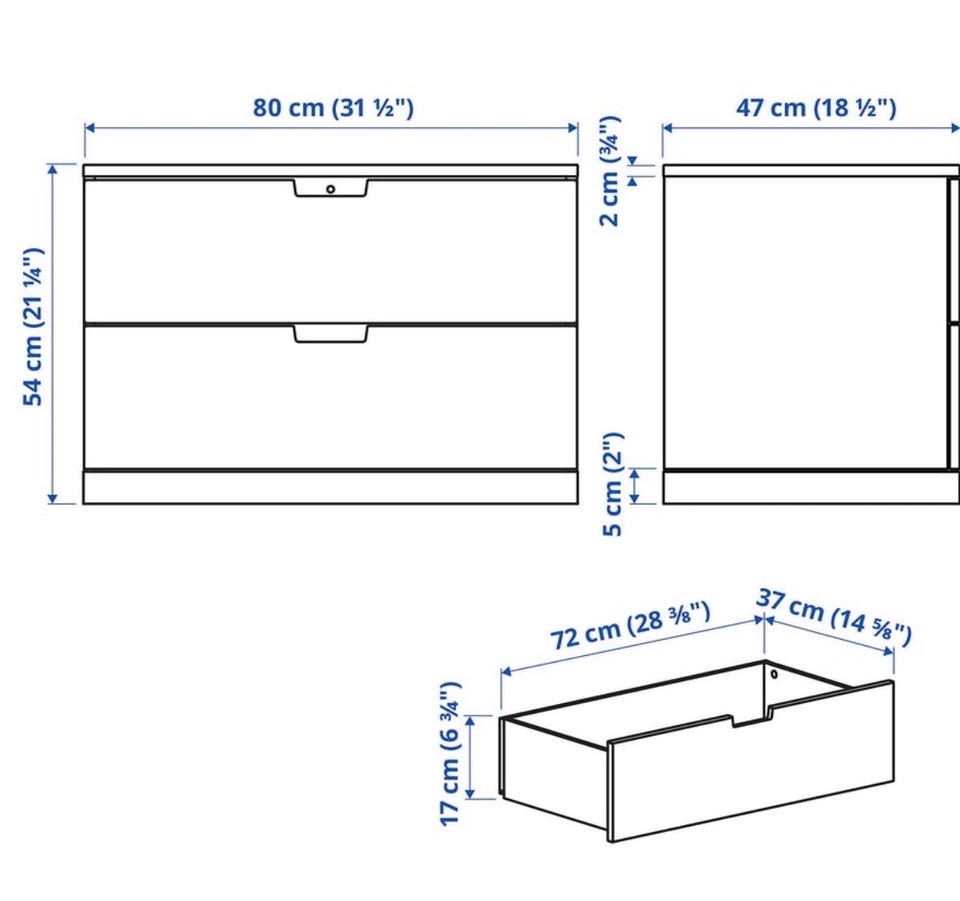 80 cm (31 ½")

47 cm (18 ½")

54 cm (21 ¼")

2 cm (¾")

5 cm (2")

72 cm (28 ⅜")

37 cm (14 ⅝")

17 cm (6 ¾")