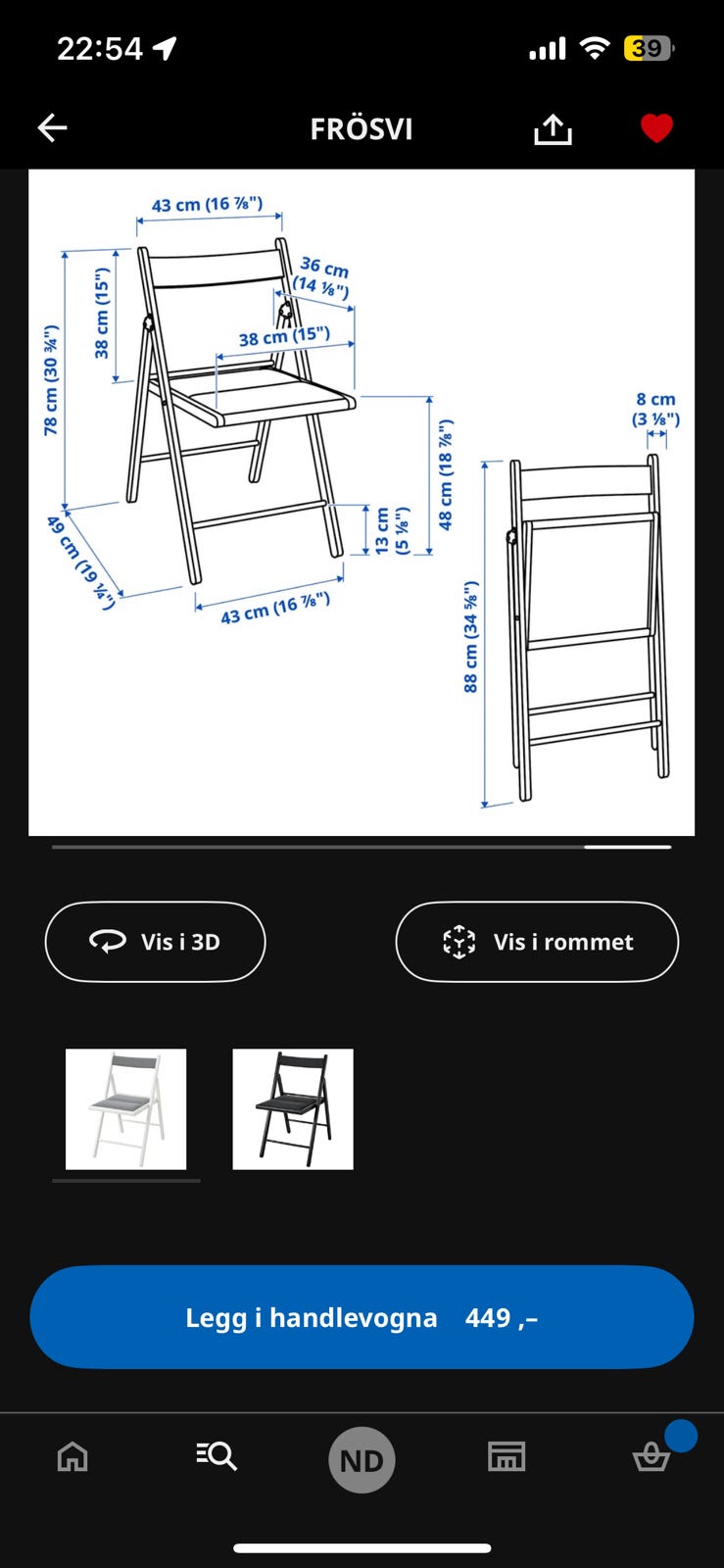 22:54

39

FRÖSVI

43 cm (16 ⅞")

36 cm (14 ⅛")

38 cm (15")

38 cm (15")

78 cm (30 ¾")

48 cm (18 ⅞")

13 cm (5 ⅛")

49 cm (19 ¼")

43 cm (16 ⅞")

8 cm (3 ⅛")

88 cm (34 ⅝")

Vis i 3D

Vis i rommet

Legg i handlevogna 449 ,–

ND