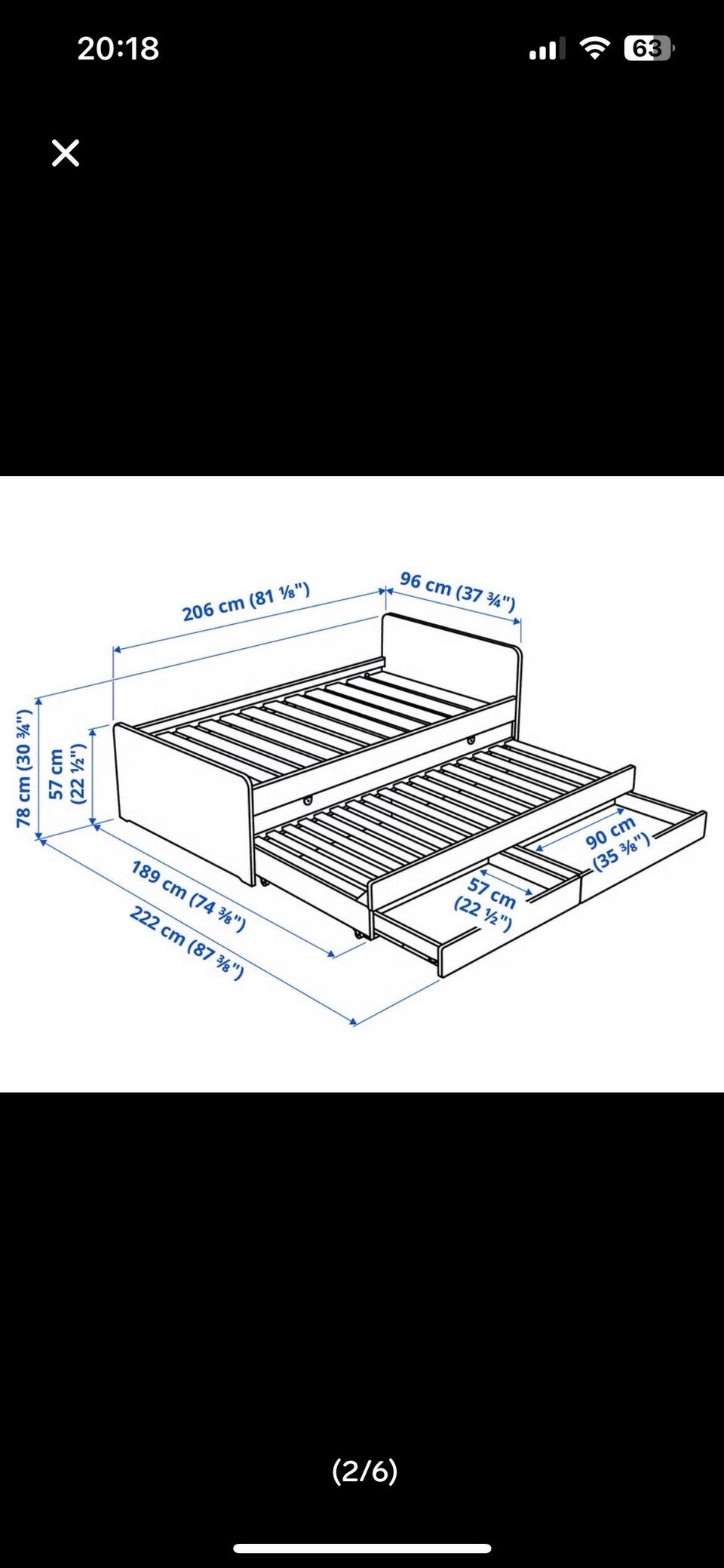 20:18
63

206 cm (81 ⅛")
96 cm (37 ¾")
78 cm (30 ¾")
57 cm (22 ½")
189 cm (74 ⅜")
222 cm (87 ⅜")
57 cm (22 ½")
90 cm (35 ⅜")

(2/6)