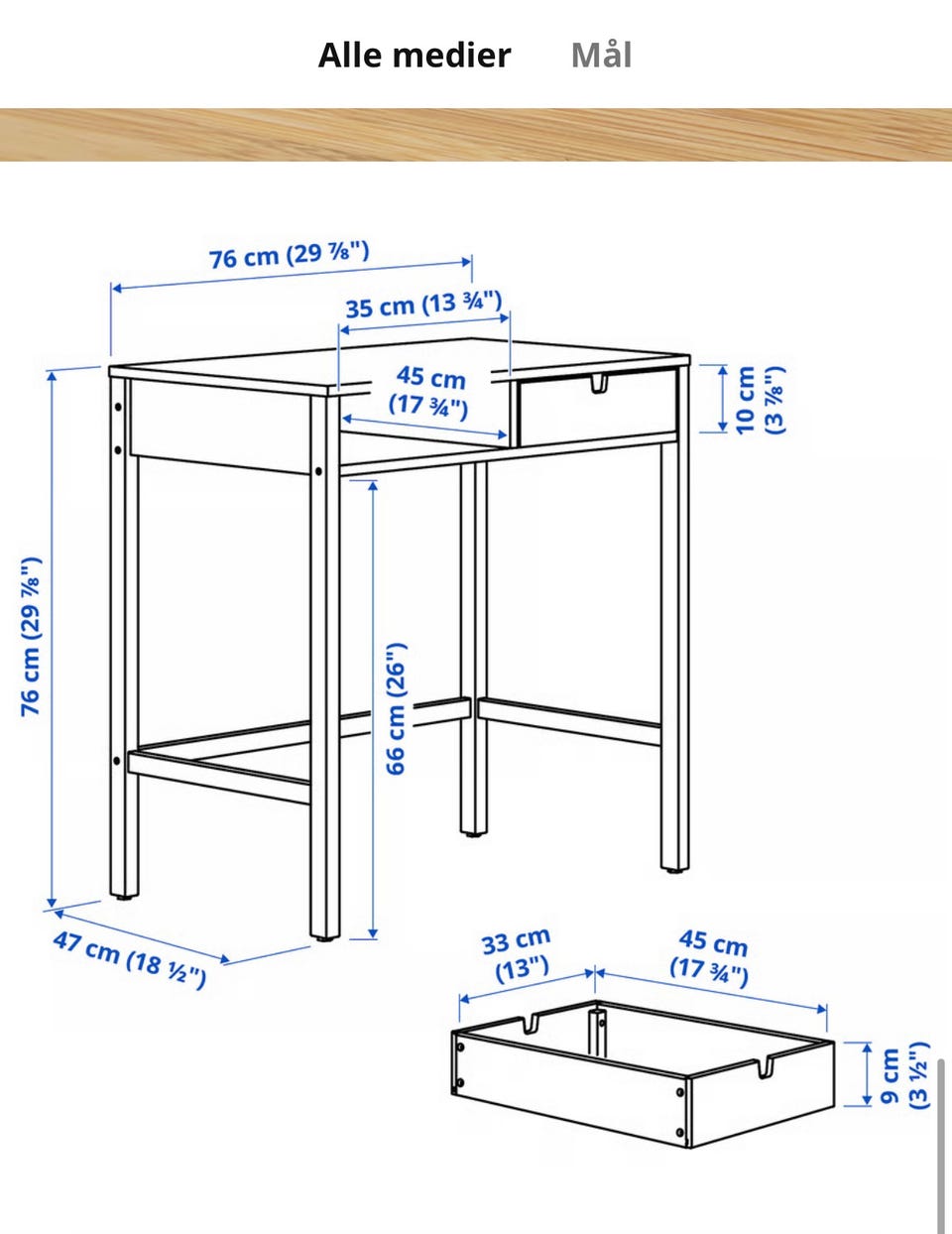 Alle medier Mål

76 cm (29 ⅞")

35 cm (13 ¾")

45 cm (17 ¾")

10 cm (3 ⅞")

76 cm (29 ⅞")

66 cm (26")

47 cm (18 ½")

33 cm (13")

45 cm (17 ¾")

9 cm (3 ½")