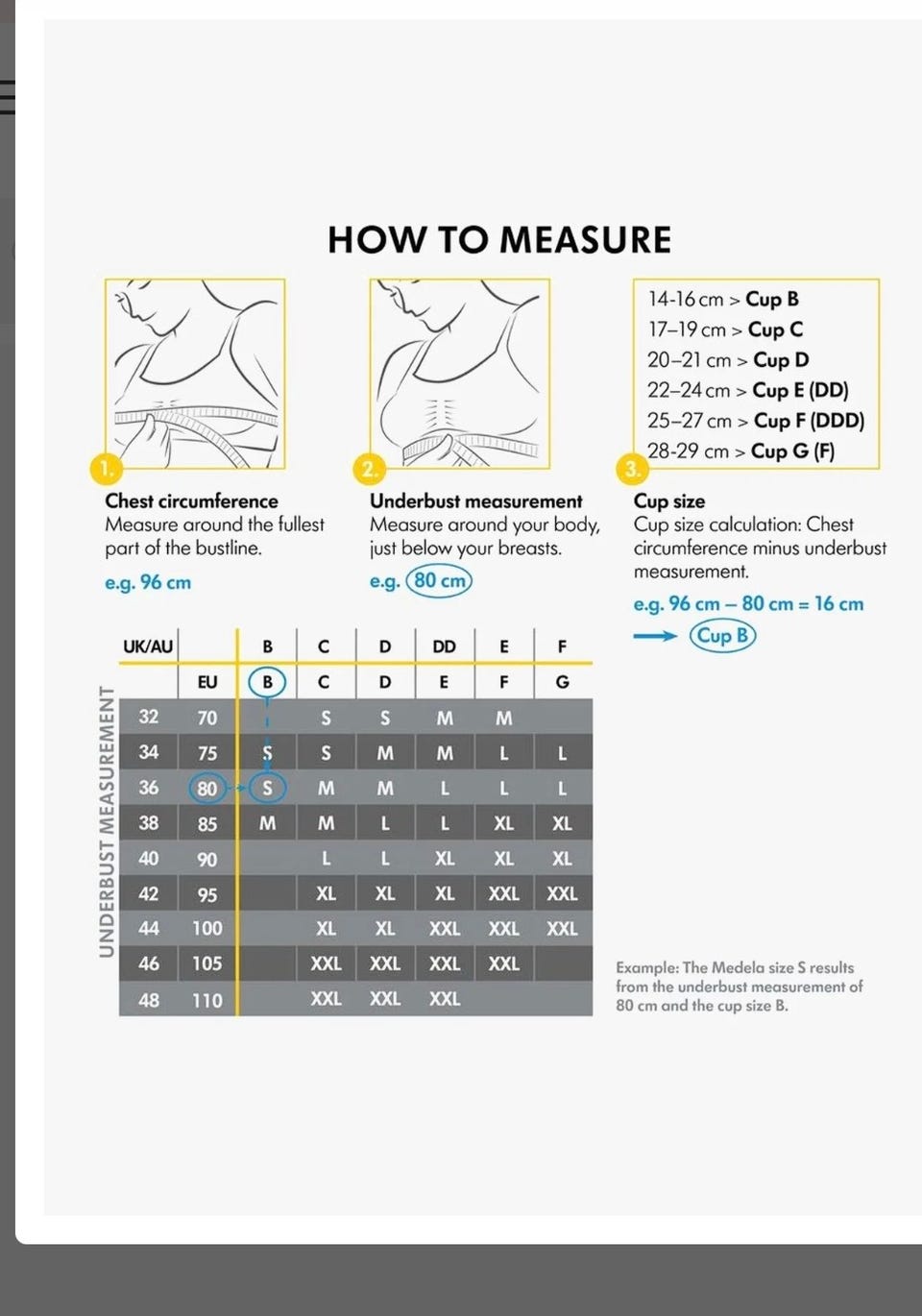 HOW TO MEASURE

1.

Chest circumference
Measure around the fullest part of the bustline.

e.g. 96 cm

2.

Underbust measurement
Measure around your body, just below your breasts.

e.g. 80 cm

14-16 cm > Cup B
17–19 cm > Cup C
20–21 cm > Cup D
22–24 cm > Cup E (DD)
25–27 cm > Cup F (DDD)
28-29 cm > Cup G (F)

3.

Cup size
Cup size calculation: Chest circumference minus underbust measurement.

e.g. 96 cm – 80 cm = 16 cm
→ Cup B

UNDERBUST MEASUREMENT

| UK/AU | | B | C | D | DD | E | F |
|---|---|---|---|---|---|---|---|
| | EU | B | C | D | E | F | G |
| 32 | 70 | | S | S | M | M | |
| 34 | 75 | S | S | M | M | L | L |
| 36 | 80 | S | M | M | L | L | L |
| 38 | 85 | M | M | L | L | XL | XL |
| 40 | 90 | | L | L | XL | XL | XL |
| 42 | 95 | | XL | XL | XL | XXL | XXL |
| 44 | 100 | | XL | XL | XXL | XXL | XXL |
| 46 | 105 | | XXL | XXL | XXL | XXL | |
| 48 | 110 | | XXL | XXL | XXL | | |

Example: The Medela size S results from the underbust measurement of 80 cm and the cup size B.