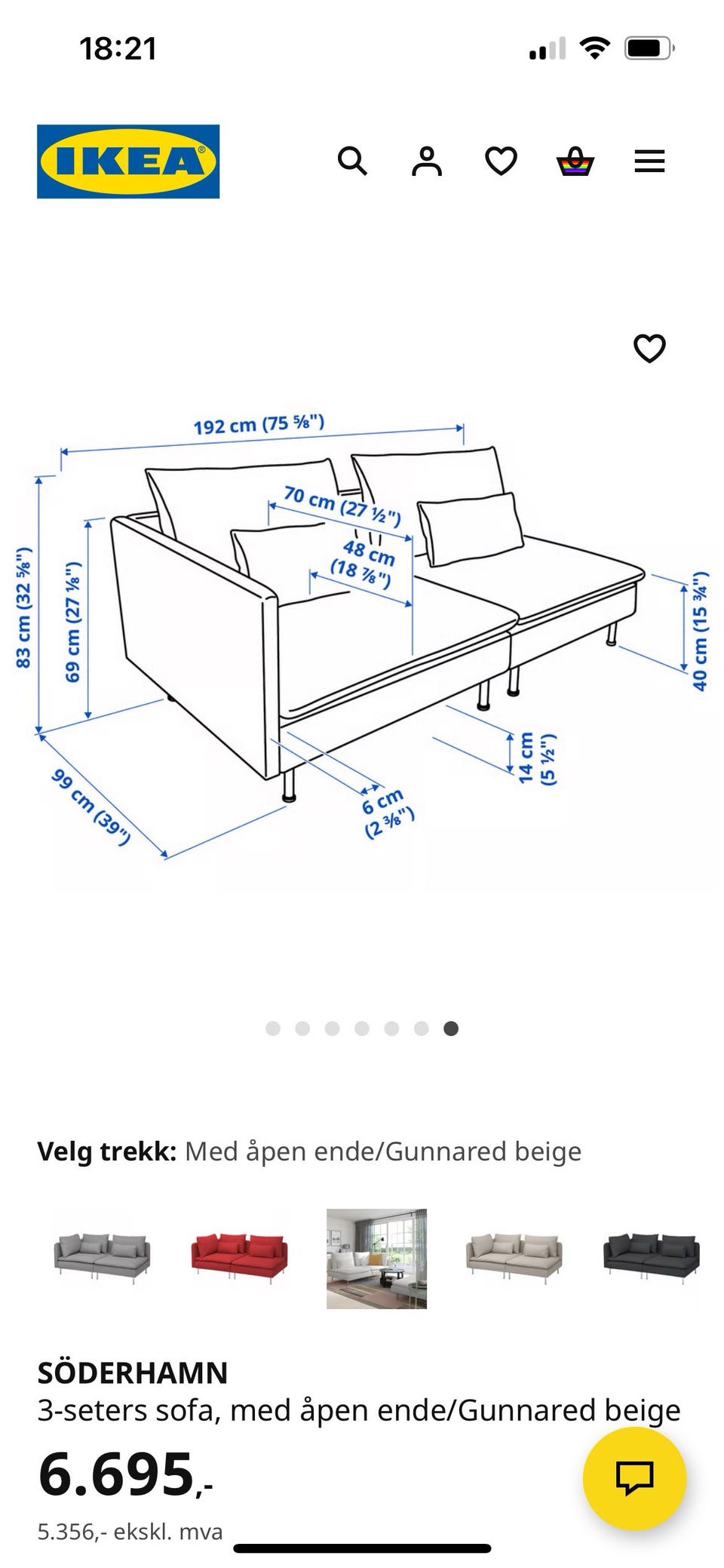 18:21

IKEA

192 cm (75 ⅝")
70 cm (27 ½")
48 cm (18 ⅞")
83 cm (32 ⅝")
69 cm (27 ⅛")
40 cm (15 ¾")
14 cm (5 ½")
6 cm (2 ⅜")
99 cm (39")

Velg trekk: Med åpen ende/Gunnared beige

SÖDERHAMN
3-seters sofa, med åpen ende/Gunnared beige
6.695,-
5.356,- ekskl. mva