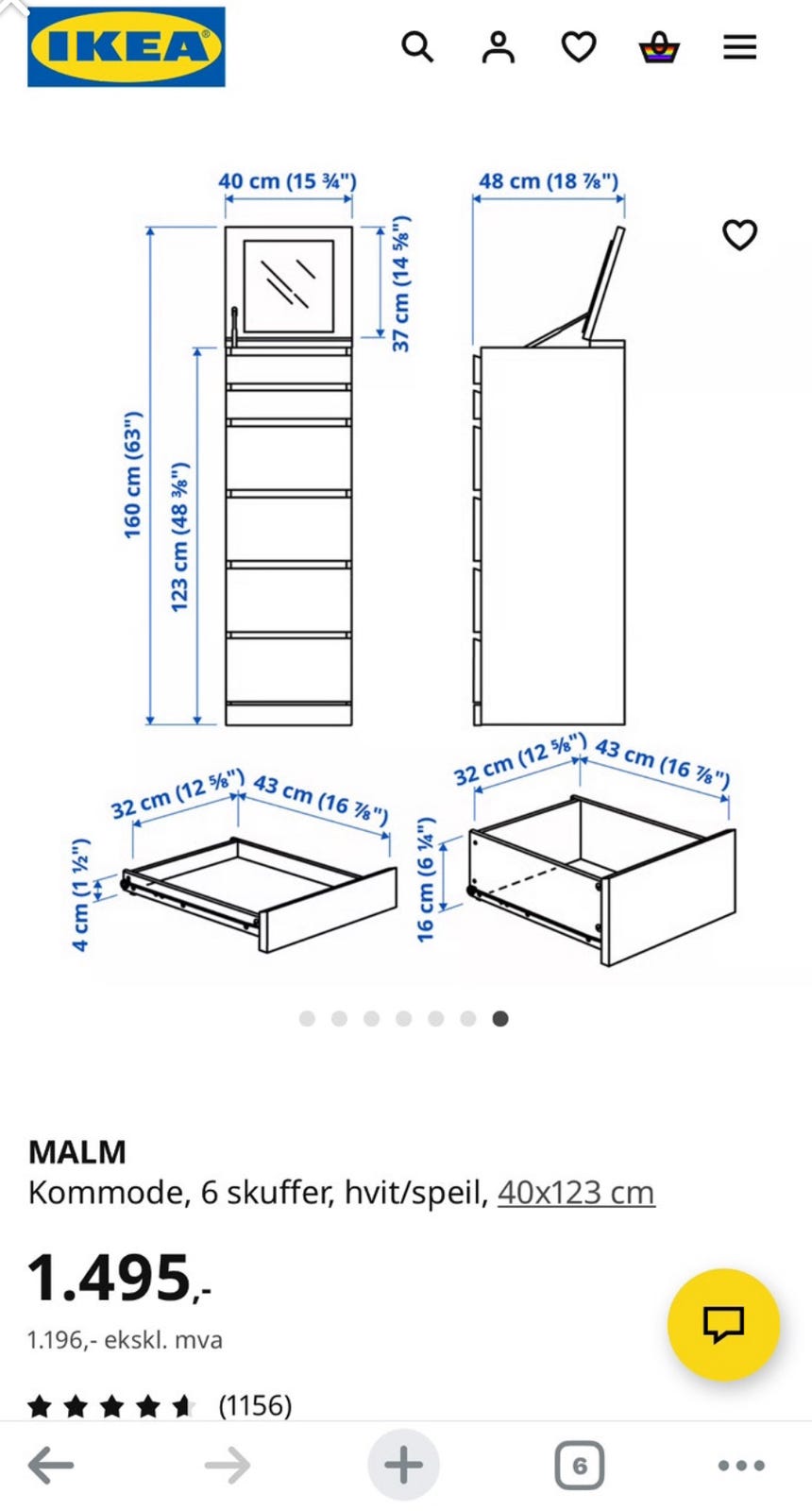 IKEA

40 cm (15 ¾")
48 cm (18 ⅞")
37 cm (14 ⅝")
160 cm (63")
123 cm (48 ⅜")
32 cm (12 ⅝")
43 cm (16 ⅞")
4 cm (1 ½")
32 cm (12 ⅝")
43 cm (16 ⅞")
16 cm (6 ¼")

MALM
Kommode, 6 skuffer, hvit/speil, 40x123 cm

1.495,-
1.196,- ekskl. mva

(1156)

6