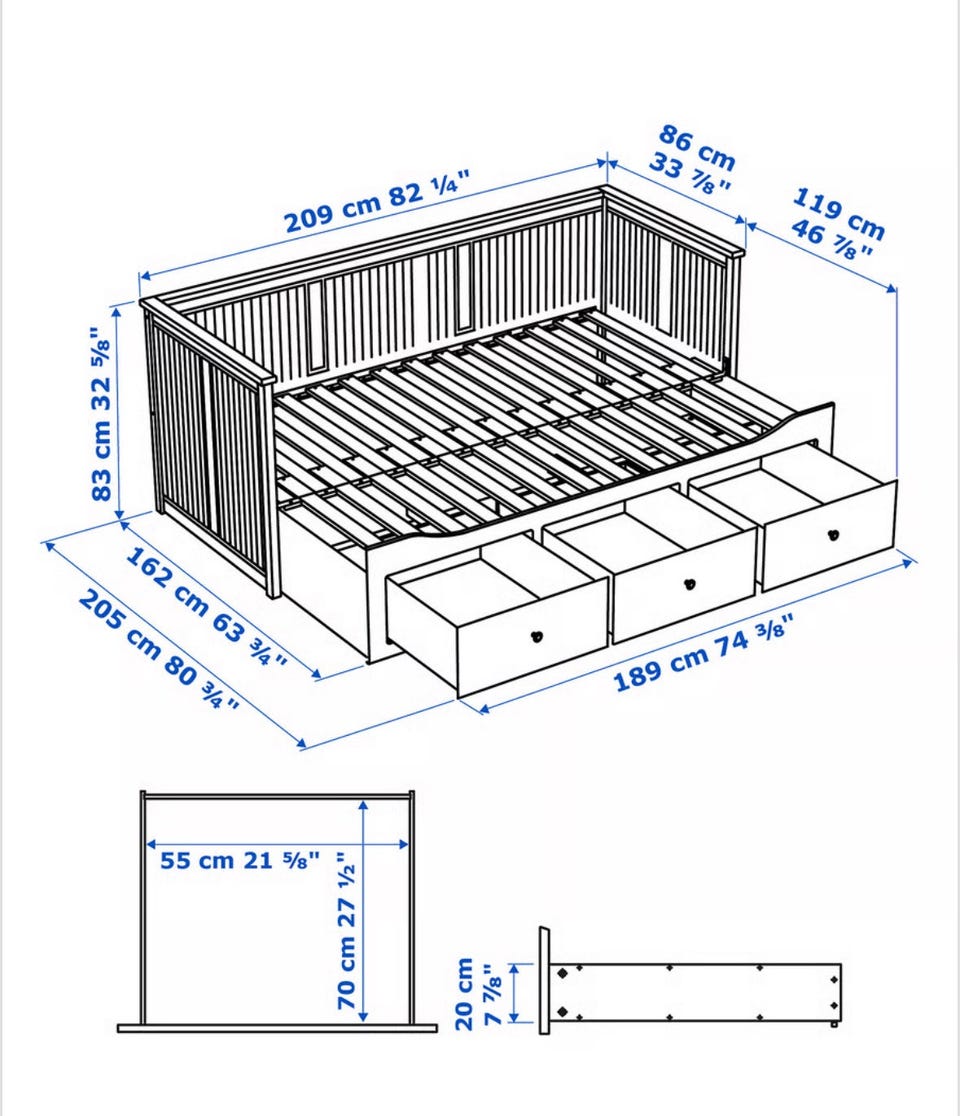 209 cm 82 ¼"

86 cm 33 ⅞"

119 cm 46 ⅞"

83 cm 32 ⅝"

162 cm 63 ¾"

205 cm 80 ¾"

189 cm 74 ⅜"

55 cm 21 ⅝"

70 cm 27 ½"

20 cm 7 ⅞"