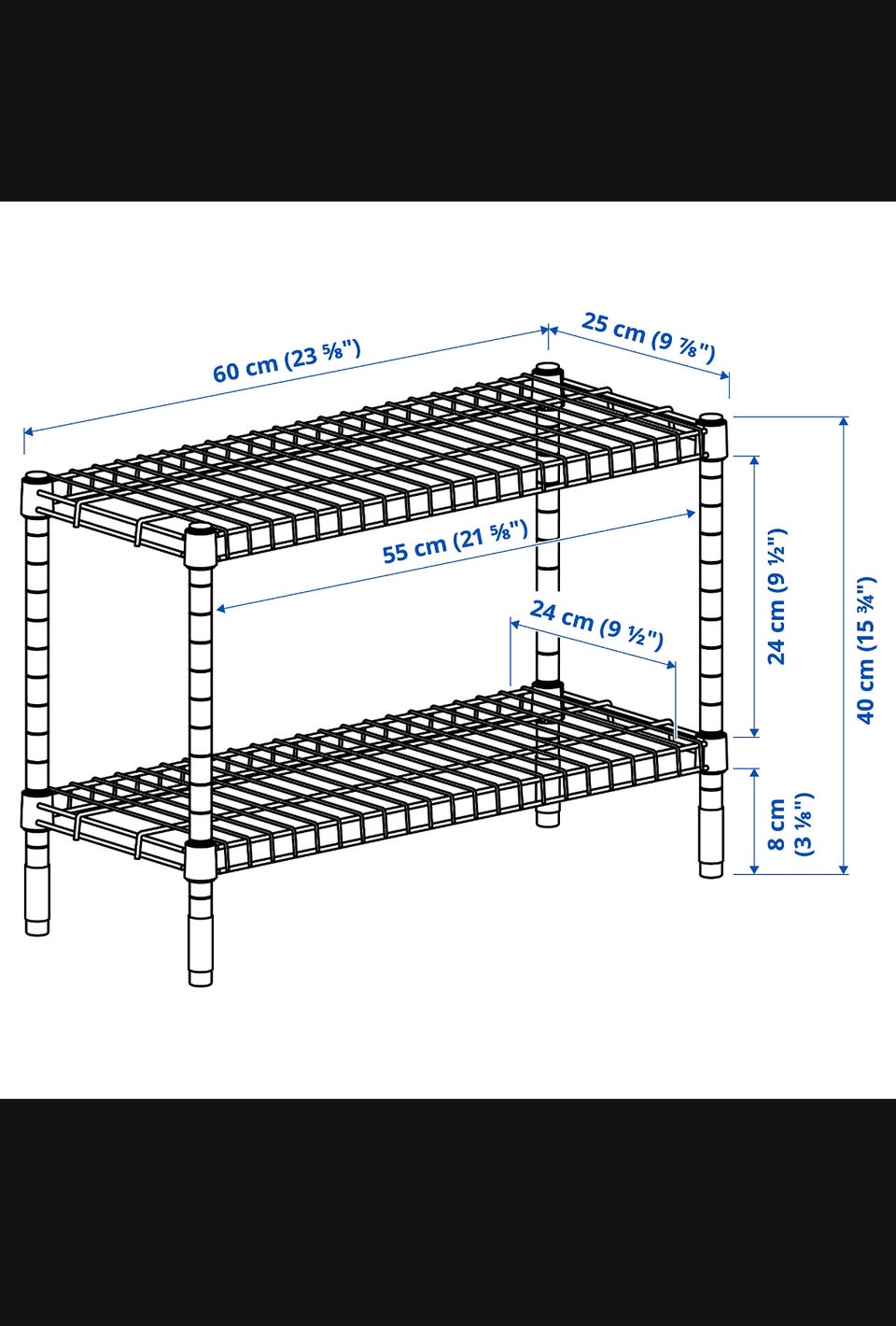 60 cm (23 ⅝")

25 cm (9 ⅞")

55 cm (21 ⅝")

24 cm (9 ½")

24 cm (9 ½")

40 cm (15 ¾")

8 cm (3 ⅛")