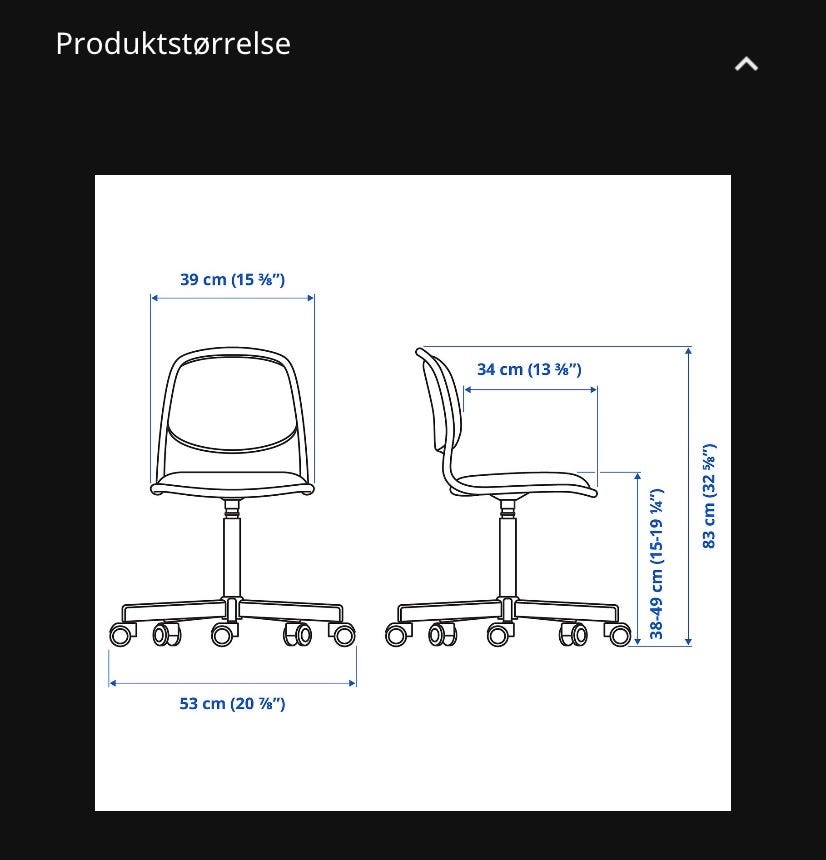 Produktstørrelse

39 cm (15 ⅜")

34 cm (13 ⅜")

83 cm (32 ⅝")

38-49 cm (15-19 ¼")

53 cm (20 ⅞")