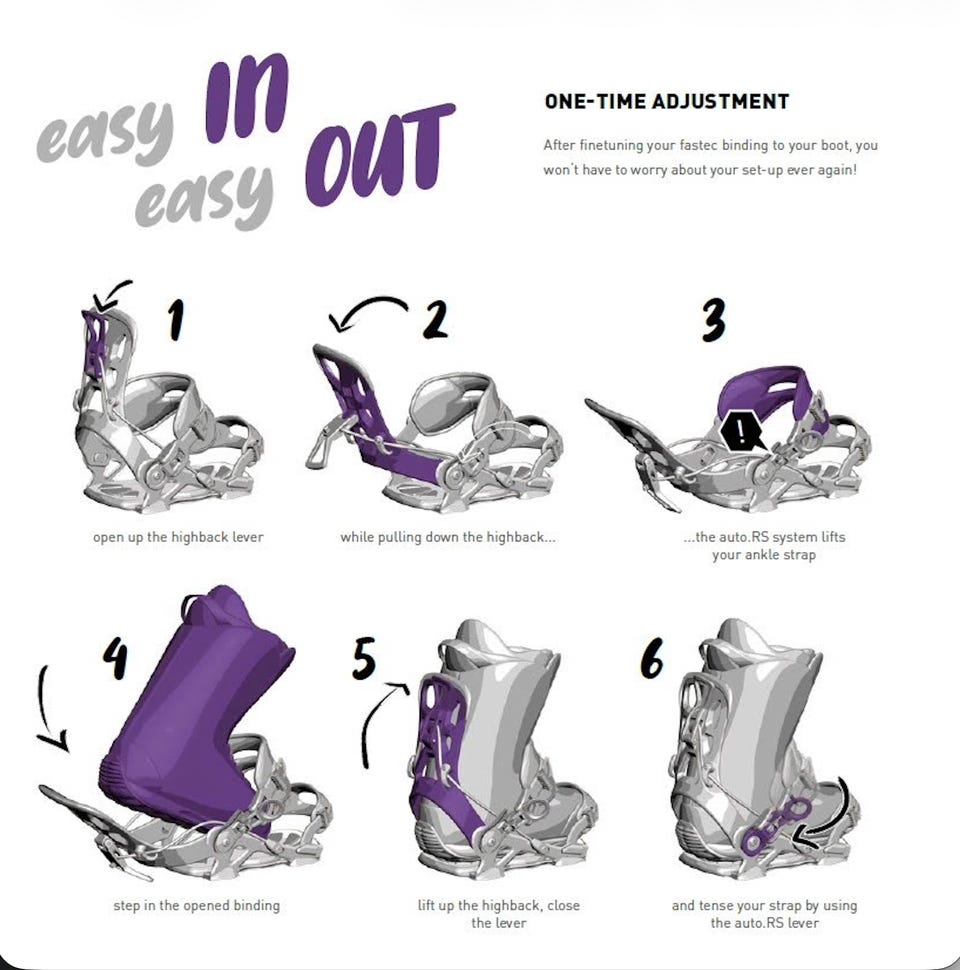 easy IN
easy OUT

ONE-TIME ADJUSTMENT

After finetuning your fastec binding to your boot, you won't have to worry about your set-up ever again!

1

open up the highback lever

2

while pulling down the highback...

3

!

...the auto.RS system lifts your ankle strap

4

step in the opened binding

5

lift up the highback, close the lever

6

and tense your strap by using the auto.RS lever