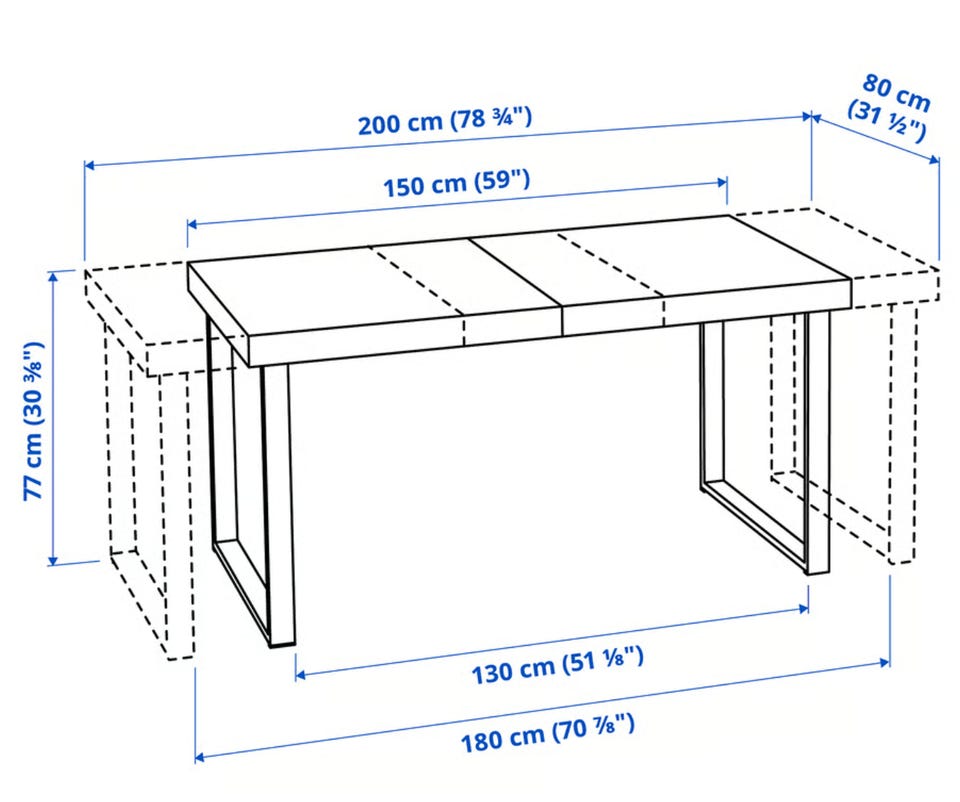 200 cm (78 ¾")

80 cm (31 ½")

150 cm (59")

77 cm (30 ⅜")

130 cm (51 ⅛")

180 cm (70 ⅞")