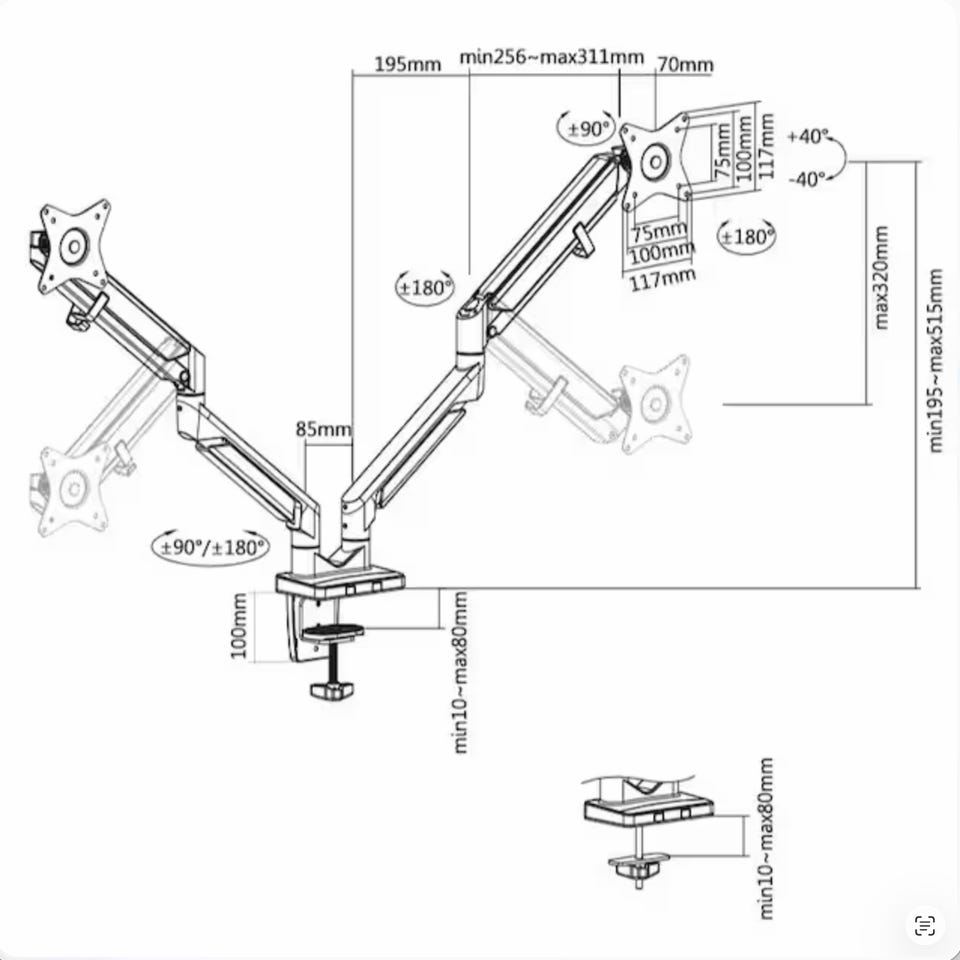 195mm min256~max311mm 70mm

±90°

75mm 100mm 117mm

+40°

-40°

75mm 100mm 117mm

±180°

±180°

max320mm

min195~max515mm

85mm

±90°/±180°

100mm

min10~max80mm

min10~max80mm