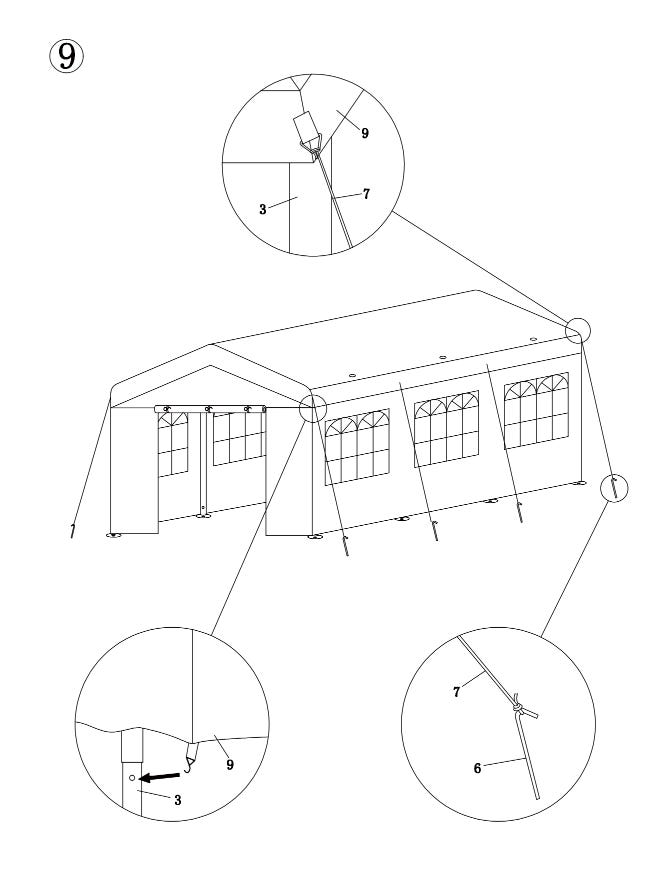 ⑨

9
3
7

9
3

7
6