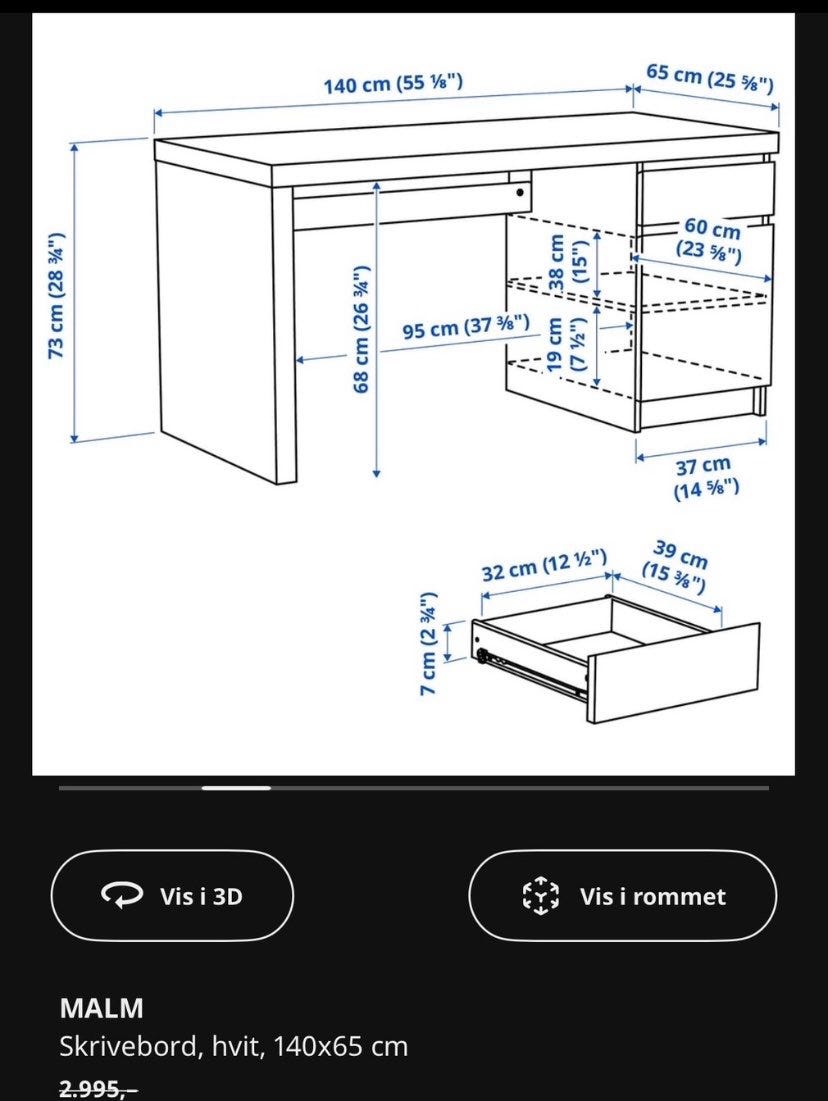 140 cm (55 ⅛")
65 cm (25 ⅝")
73 cm (28 ¾")
68 cm (26 ¾")
95 cm (37 ⅜")
38 cm (15")
19 cm (7 ½")
60 cm (23 ⅝")
37 cm (14 ⅝")
32 cm (12 ½")
39 cm (15 ⅜")
7 cm (2 ¾")

Vis i 3D
Vis i rommet

MALM
Skrivebord, hvit, 140x65 cm
2.995,–