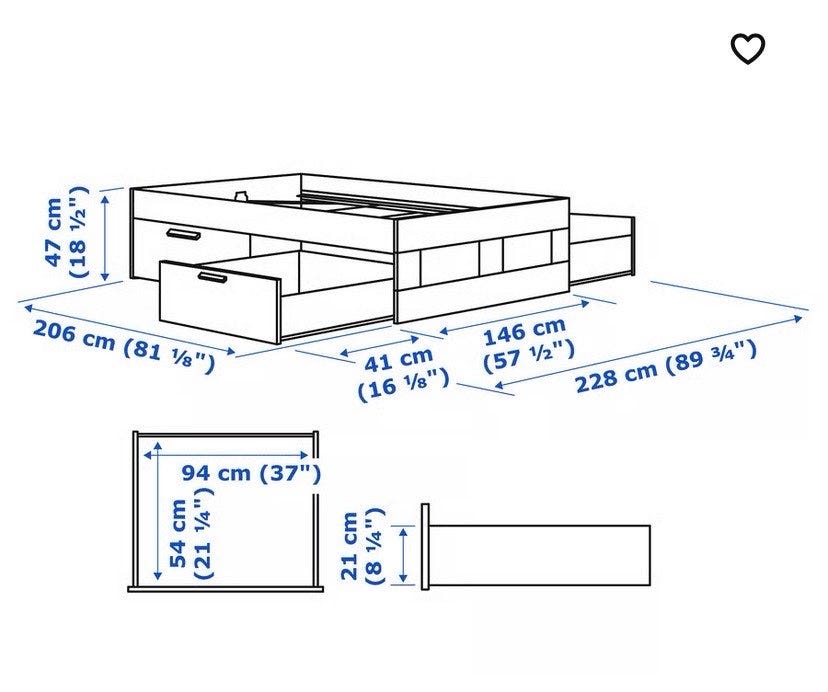 47 cm
(18 ½")

206 cm (81 ⅛")

41 cm
(16 ⅛")

146 cm
(57 ½")

228 cm (89 ¾")

94 cm (37")

54 cm
(21 ¼")

21 cm
(8 ¼")