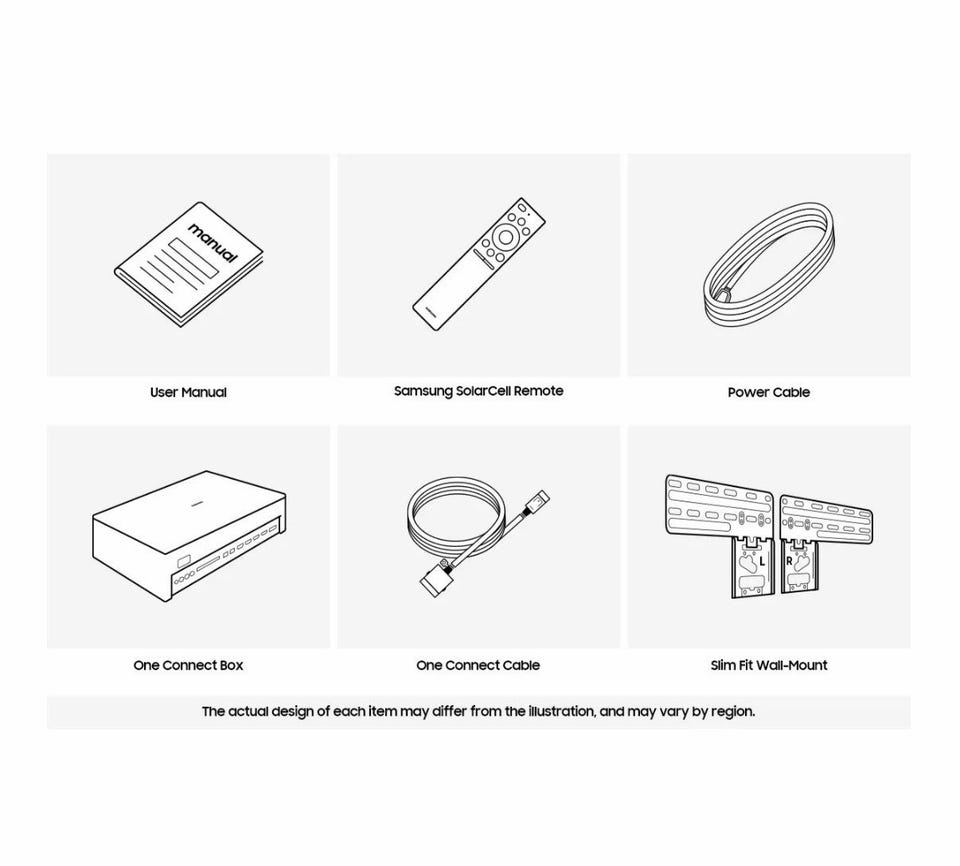 manual

User Manual

Samsung SolarCell Remote

Power Cable

One Connect Box

One Connect Cable

L

R

Slim Fit Wall-Mount

The actual design of each item may differ from the illustration, and may vary by region.