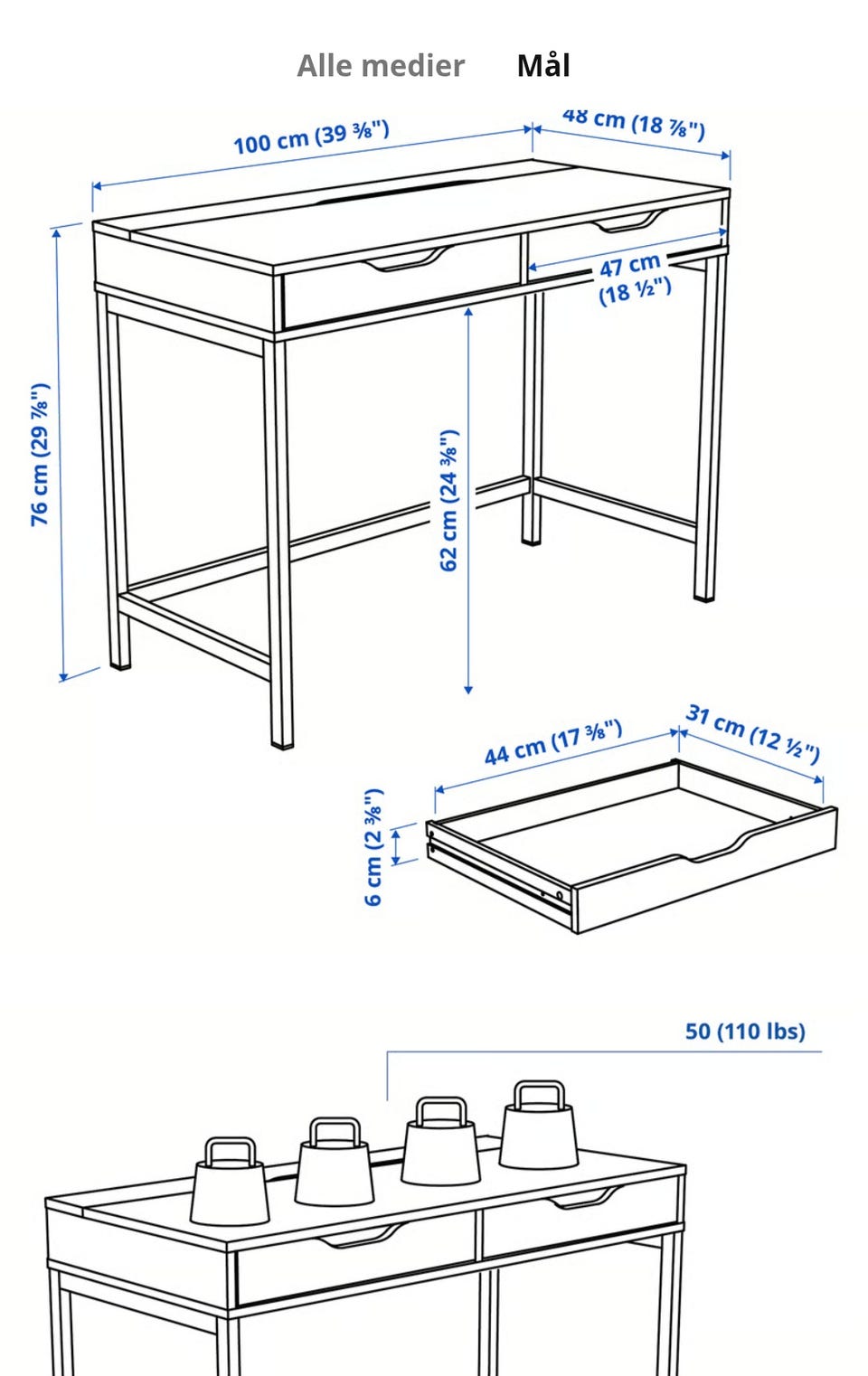 Alle medier Mål

100 cm (39 ⅜")

48 cm (18 ⅞")

47 cm (18 ½")

76 cm (29 ⅞")

62 cm (24 ⅜")

44 cm (17 ⅜")

31 cm (12 ½")

6 cm (2 ⅜")

50 (110 lbs)