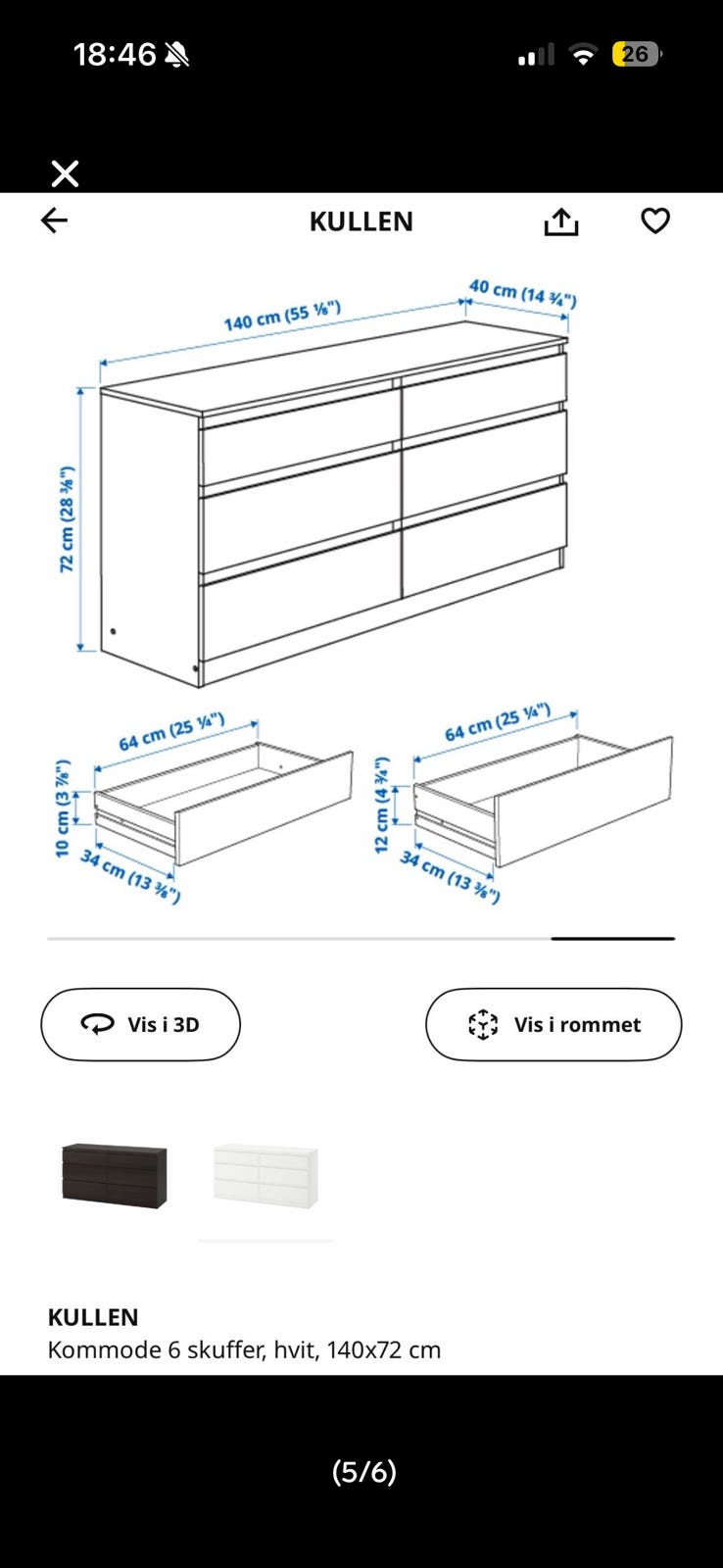 18:46

26

KULLEN

140 cm (55 ⅛")

40 cm (14 ¾")

72 cm (28 ⅜")

64 cm (25 ¼")

10 cm (3 ⅞")

34 cm (13 ⅜")

64 cm (25 ¼")

12 cm (4 ¾")

34 cm (13 ⅜")

Vis i 3D

Vis i rommet

KULLEN
Kommode 6 skuffer, hvit, 140x72 cm

(5/6)