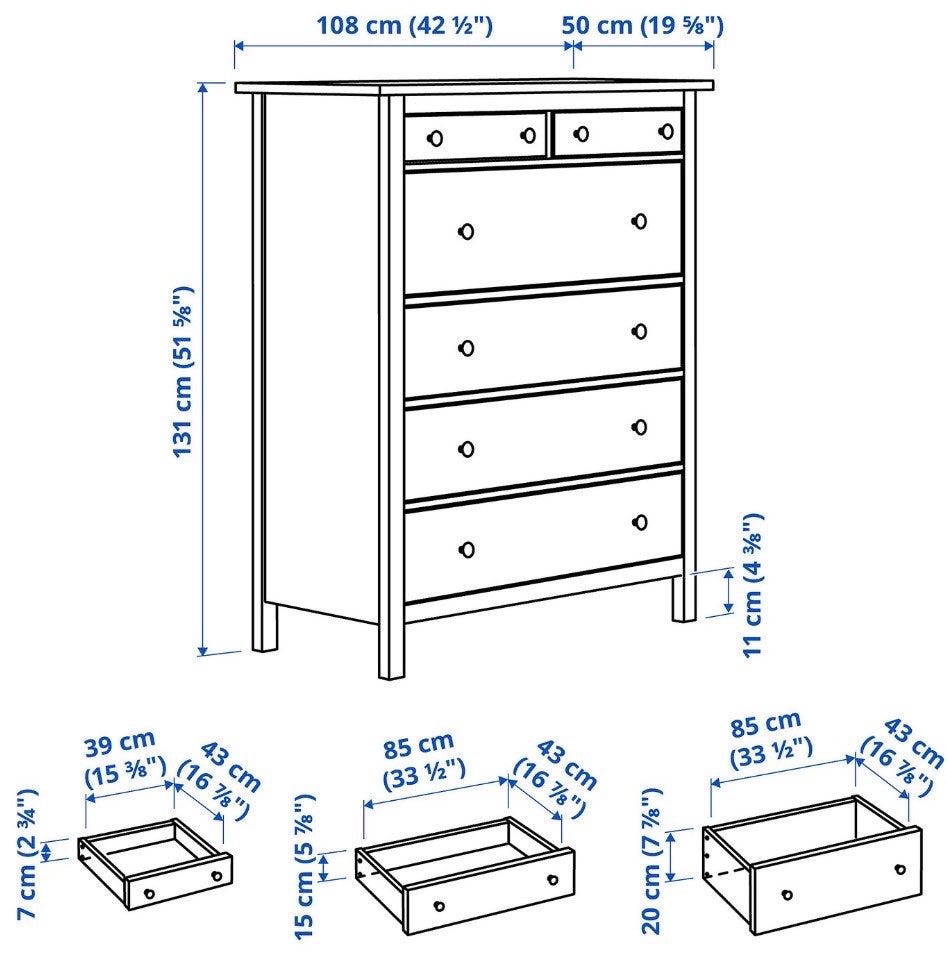 108 cm (42 ½")
50 cm (19 ⅝")
131 cm (51 ⅝")
11 cm (4 ⅜")
39 cm (15 ⅜")
43 cm (16 ⅞")
7 cm (2 ¾")
85 cm (33 ½")
43 cm (16 ⅞")
15 cm (5 ⅞")
85 cm (33 ½")
43 cm (16 ⅞")
20 cm (7 ⅞")