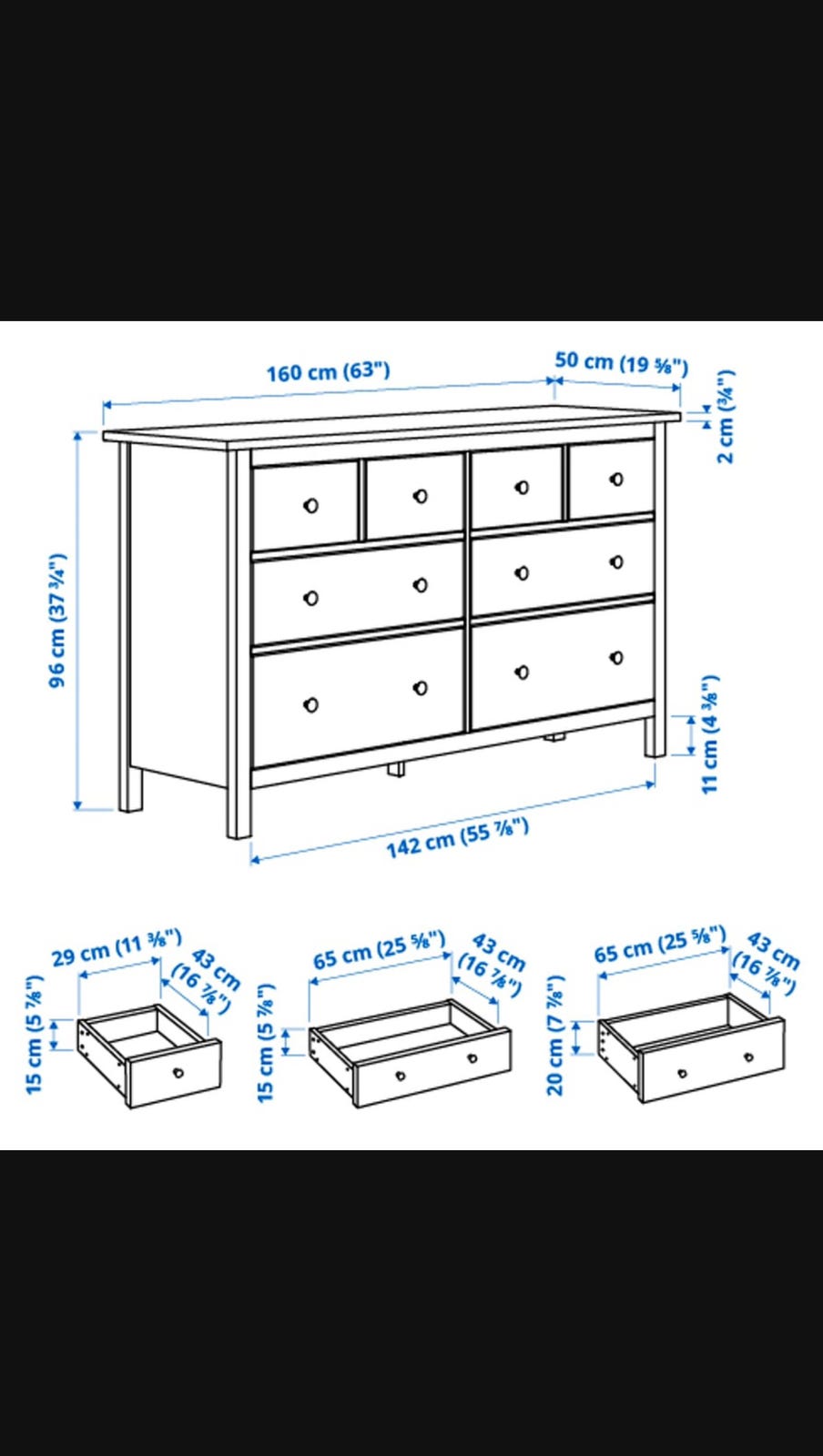 160 cm (63")
50 cm (19 ⅝")
2 cm (¾")
96 cm (37 ¾")
11 cm (4 ⅜")
142 cm (55 ⅞")

29 cm (11 ⅜")
43 cm (16 ⅞")
15 cm (5 ⅞")

65 cm (25 ⅝")
43 cm (16 ⅞")
15 cm (5 ⅞")

65 cm (25 ⅝")
43 cm (16 ⅞")
20 cm (7 ⅞")