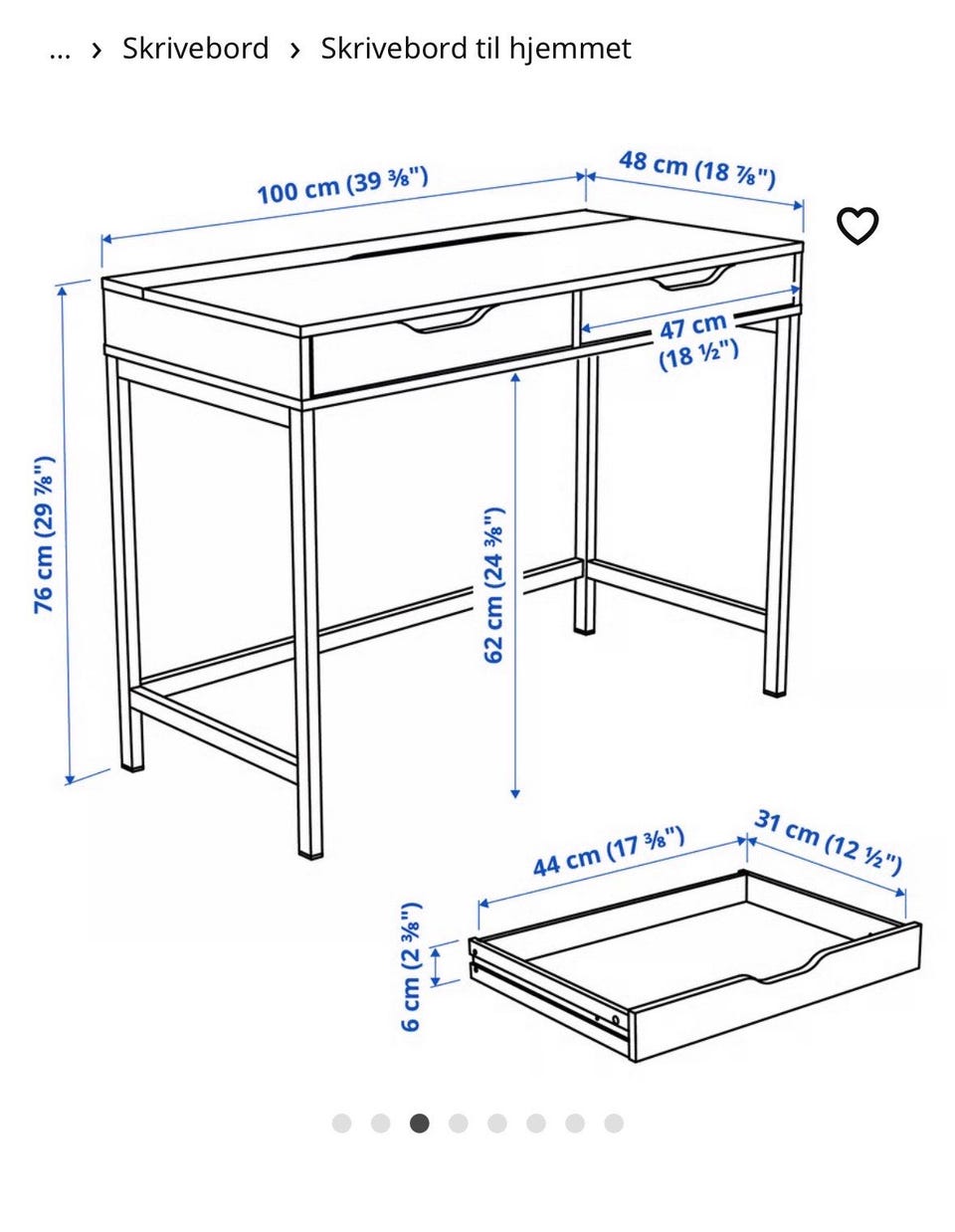 ... › Skrivebord › Skrivebord til hjemmet

100 cm (39 ⅜")
48 cm (18 ⅞")
47 cm (18 ½")
76 cm (29 ⅞")
62 cm (24 ⅜")
44 cm (17 ⅜")
31 cm (12 ½")
6 cm (2 ⅜")