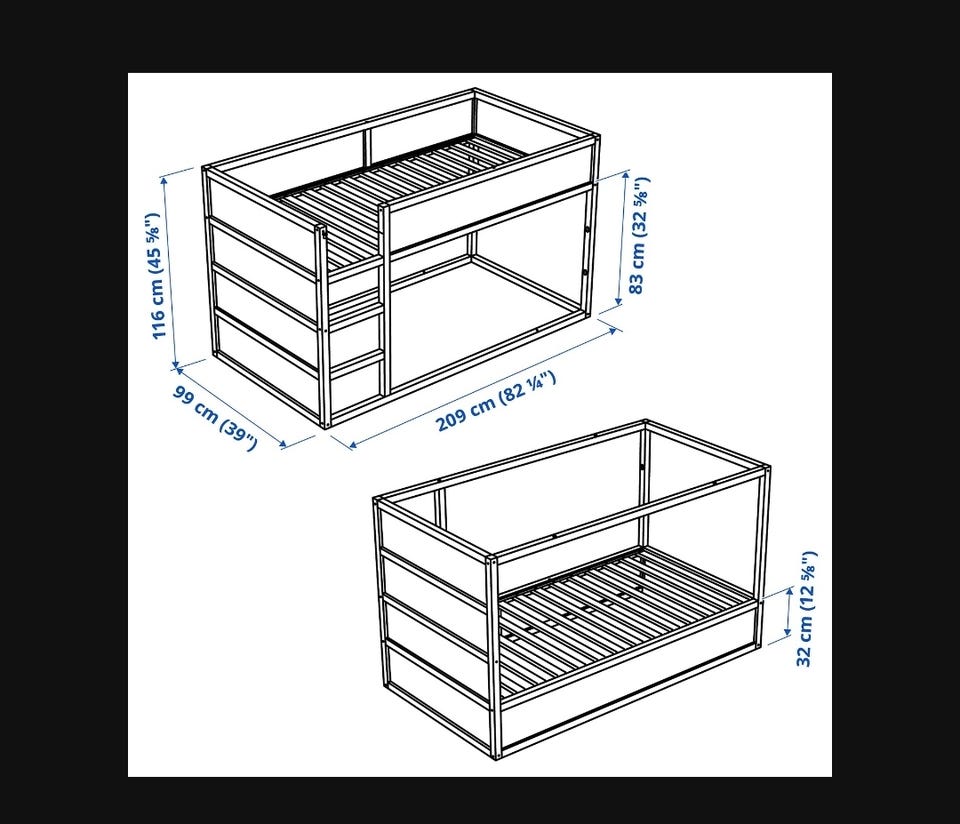 116 cm (45 ⅝")
83 cm (32 ⅝")
99 cm (39")
209 cm (82 ¼")
32 cm (12 ⅝")