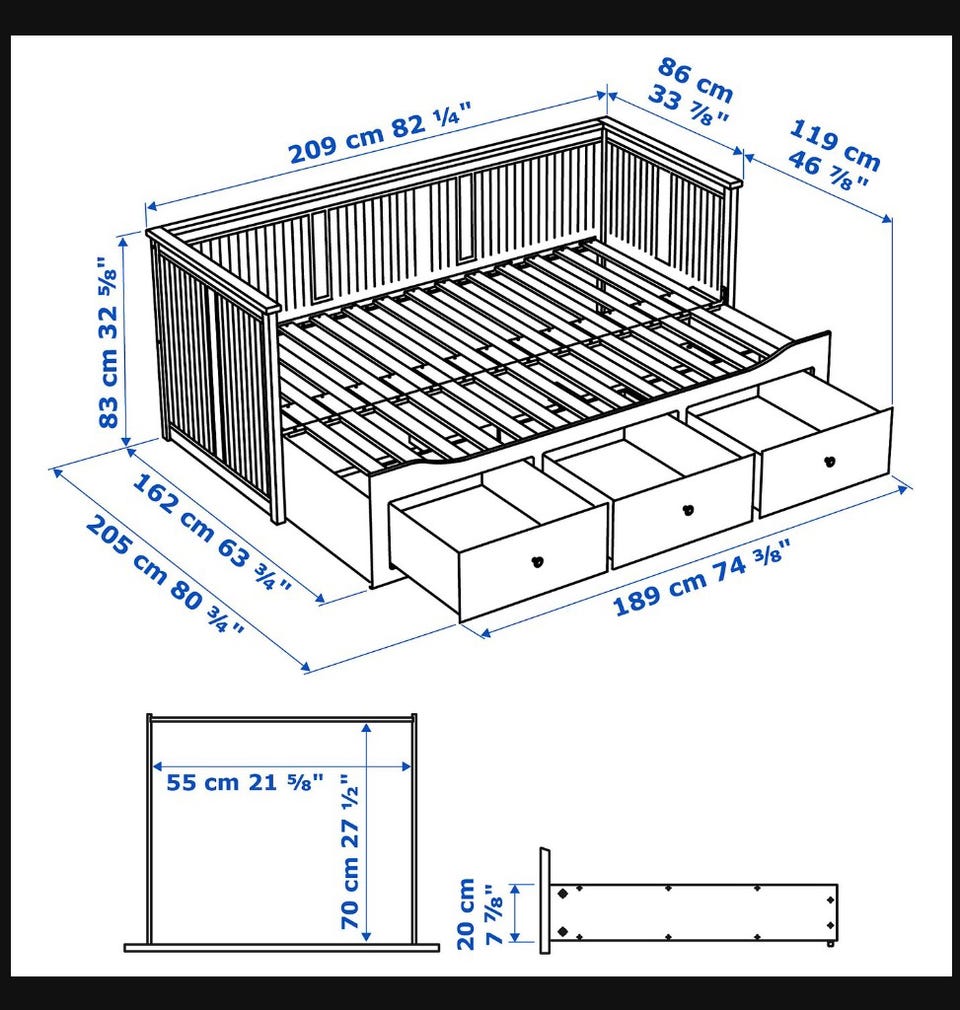 209 cm 82 ¼"

86 cm 33 ⅞"

119 cm 46 ⅞"

83 cm 32 ⅝"

162 cm 63 ¾"

205 cm 80 ¾"

189 cm 74 ⅜"

55 cm 21 ⅝"

70 cm 27 ½"

20 cm 7 ⅞"