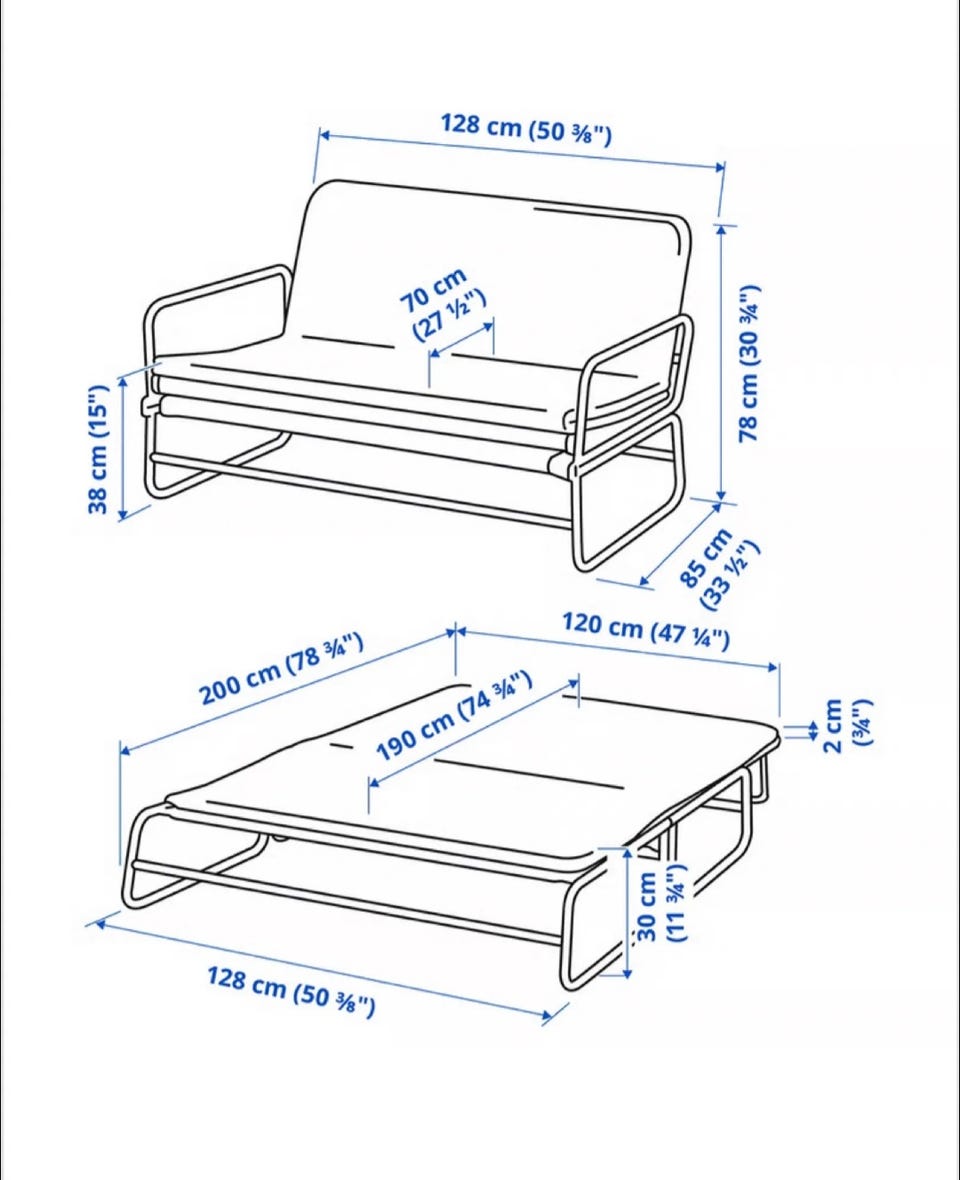 128 cm (50 ⅜")

70 cm (27 ½")

78 cm (30 ¾")

38 cm (15")

85 cm (33 ½")

120 cm (47 ¼")

200 cm (78 ¾")

190 cm (74 ¾")

2 cm (¾")

30 cm (11 ¾")

128 cm (50 ⅜")