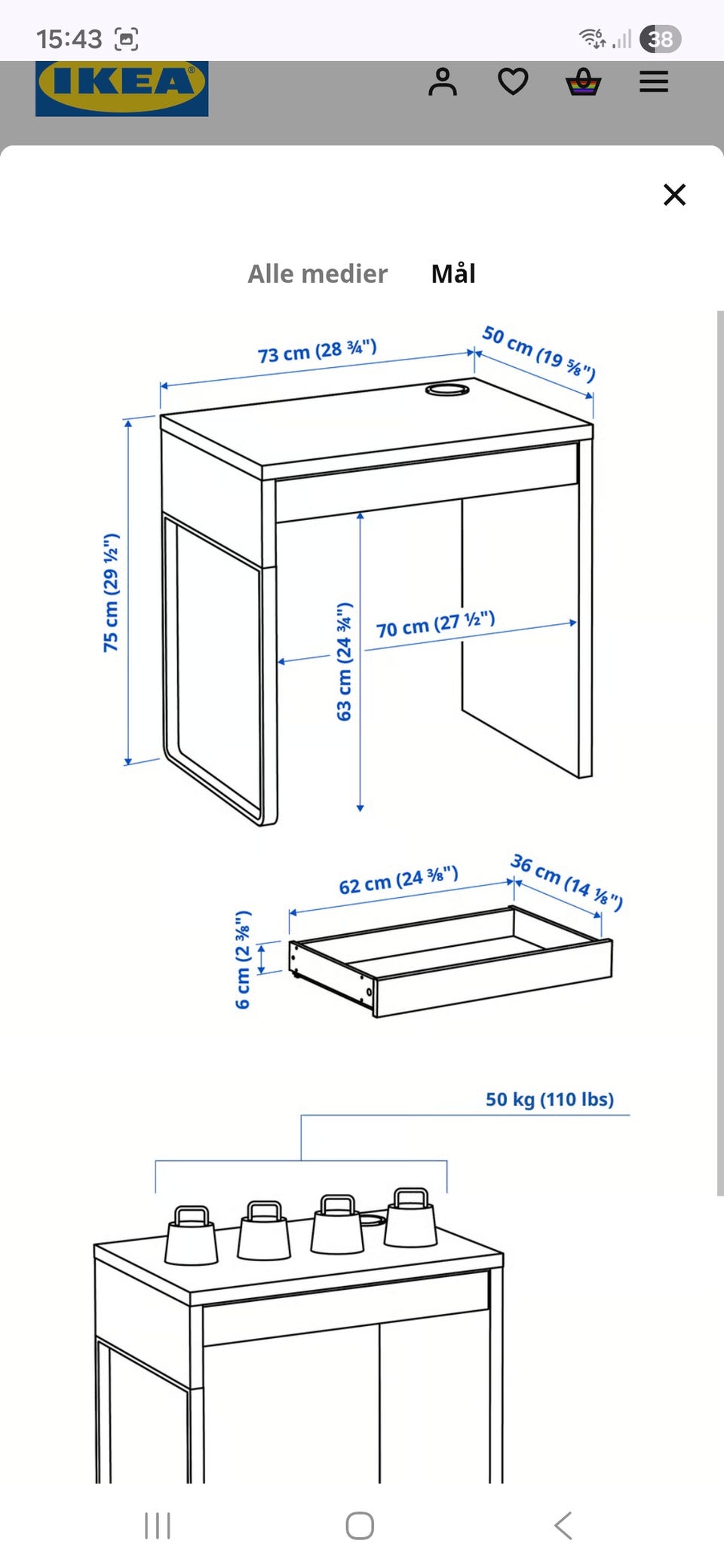 15:43

38

IKEA

Alle medier

Mål

73 cm (28 ¾")

50 cm (19 ⅝")

75 cm (29 ½")

63 cm (24 ¾")

70 cm (27 ½")

62 cm (24 ⅜")

36 cm (14 ⅛")

6 cm (2 ⅜")

50 kg (110 lbs)