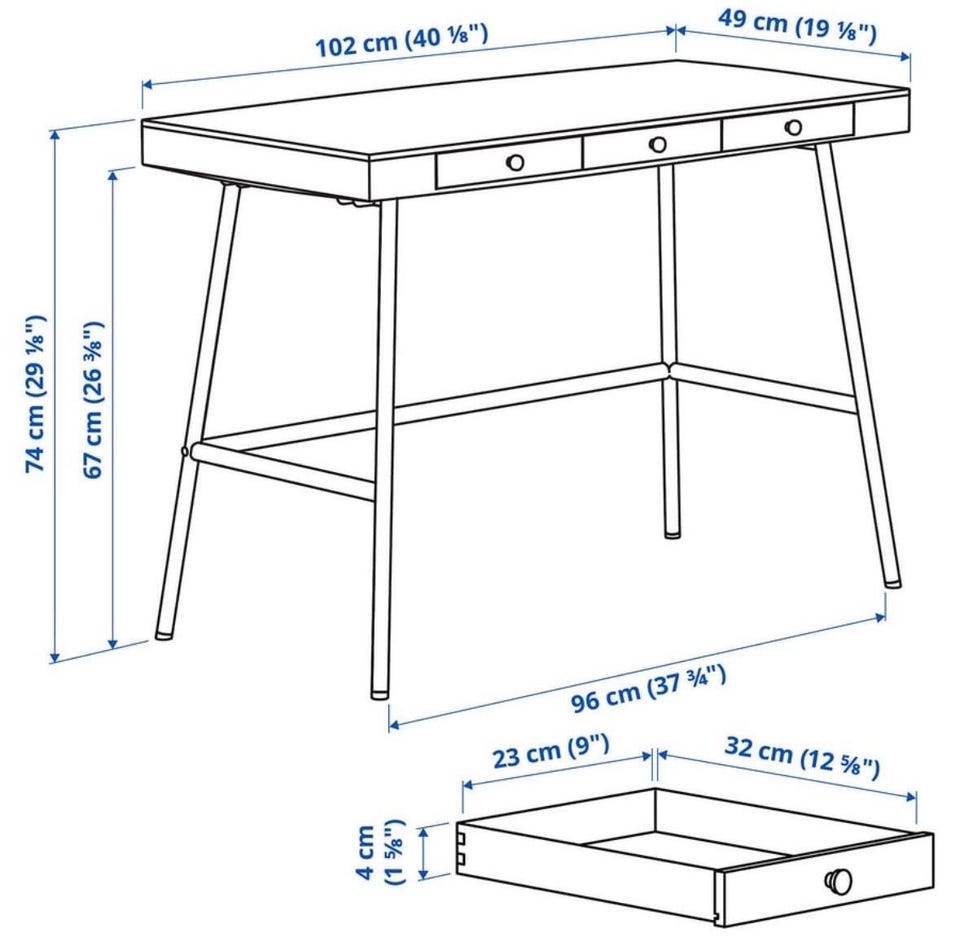 102 cm (40 ⅛")
49 cm (19 ⅛")
74 cm (29 ⅛")
67 cm (26 ⅜")
96 cm (37 ¾")
23 cm (9")
32 cm (12 ⅝")
4 cm (1 ⅝")