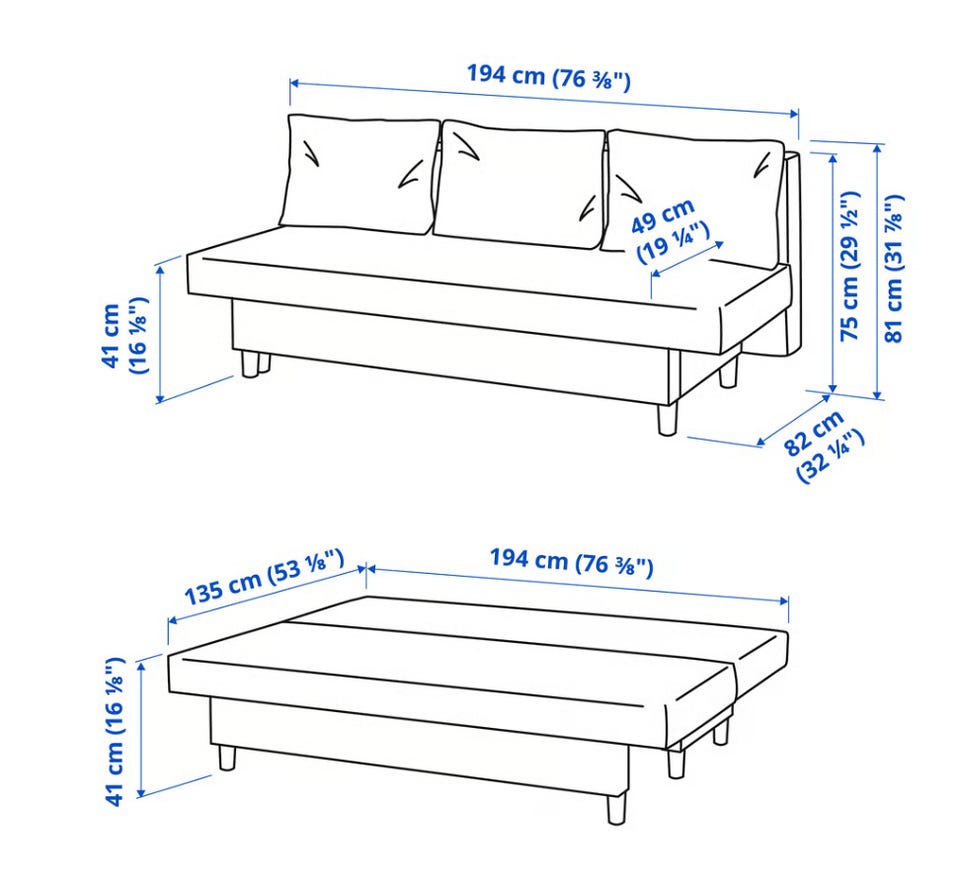 194 cm (76 ⅜")

49 cm (19 ¼")

41 cm (16 ⅛")

75 cm (29 ½")

81 cm (31 ⅞")

82 cm (32 ¼")

135 cm (53 ⅛")

194 cm (76 ⅜")

41 cm (16 ⅛")