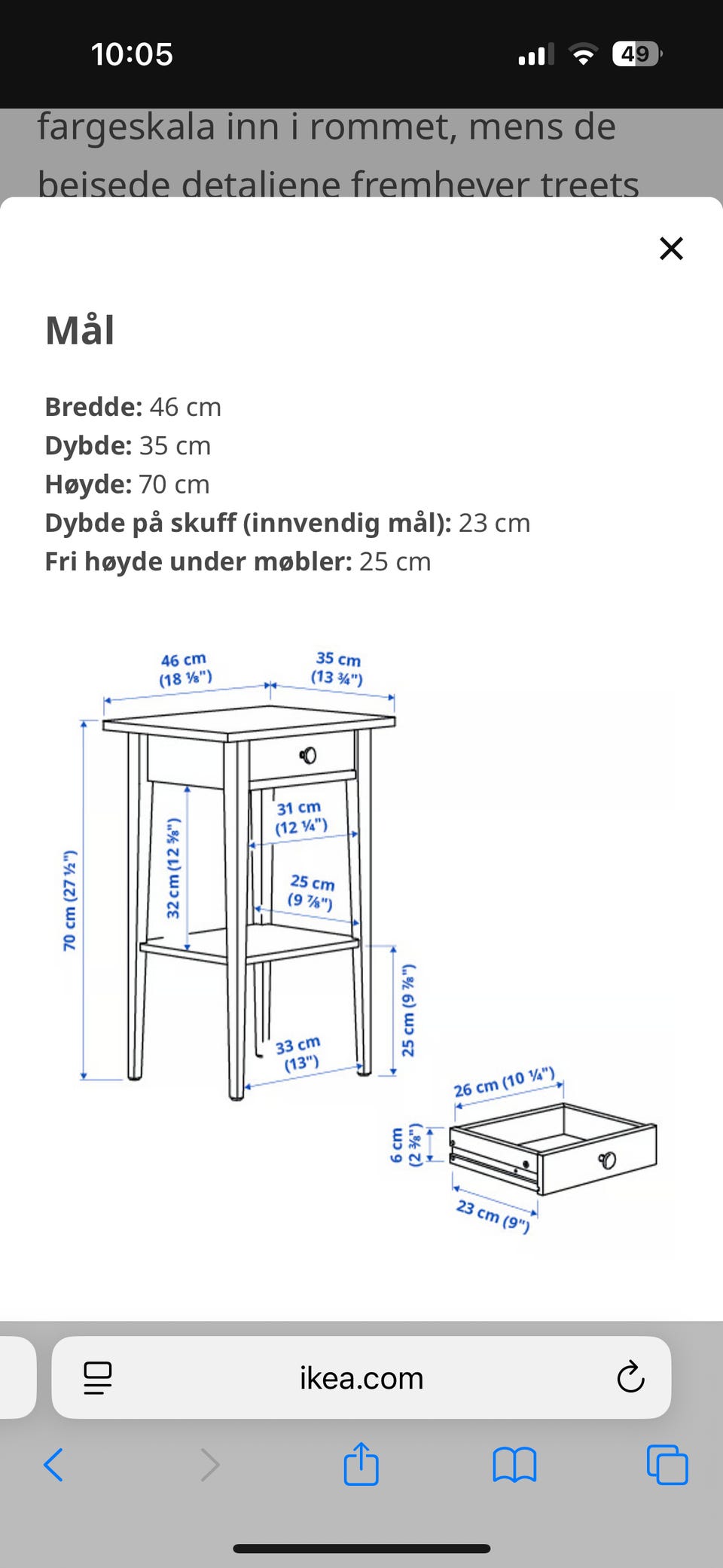 10:05

49

fargeskala inn i rommet, mens de beisede detaljene fremhever treets

Mål

**Bredde:** 46 cm
**Dybde:** 35 cm
**Høyde:** 70 cm
**Dybde på skuff (innvendig mål):** 23 cm
**Fri høyde under møbler:** 25 cm

46 cm (18 ⅛")
35 cm (13 ¾")
70 cm (27 ½")
32 cm (12 ⅝")
31 cm (12 ¼")
25 cm (9 ⅞")
25 cm (9 ⅞")
33 cm (13")
26 cm (10 ¼")
6 cm (2 ⅜")
23 cm (9")

ikea.com