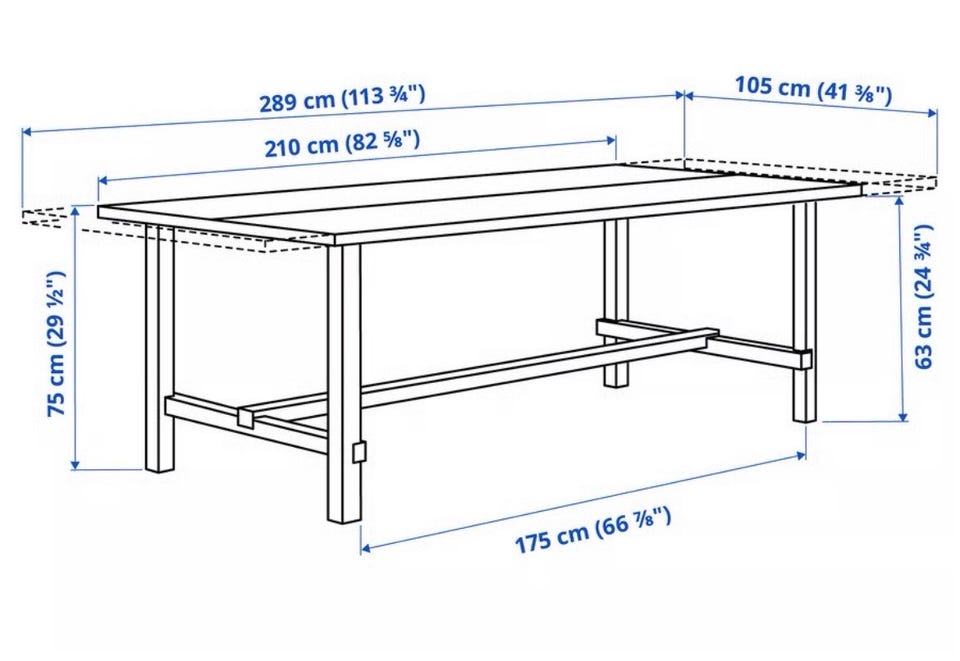 289 cm (113 ¾")

105 cm (41 ⅜")

210 cm (82 ⅝")

75 cm (29 ½")

63 cm (24 ¾")

175 cm (66 ⅞")