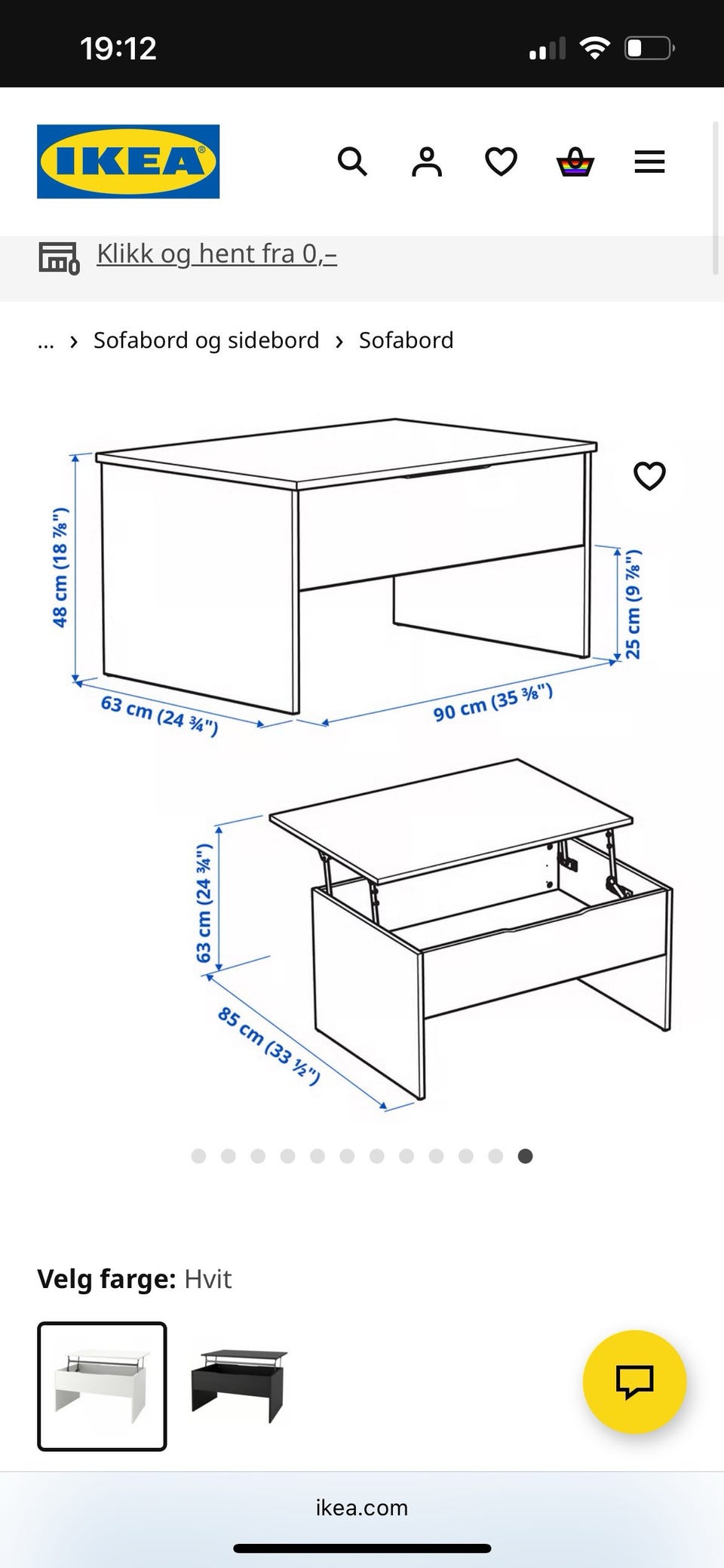 19:12

IKEA

Klikk og hent fra 0,–

... › Sofabord og sidebord › Sofabord

48 cm (18 ⅞")

25 cm (9 ⅞")

63 cm (24 ¾")

90 cm (35 ⅜")

63 cm (24 ¾")

85 cm (33 ½")

Velg farge: Hvit

ikea.com