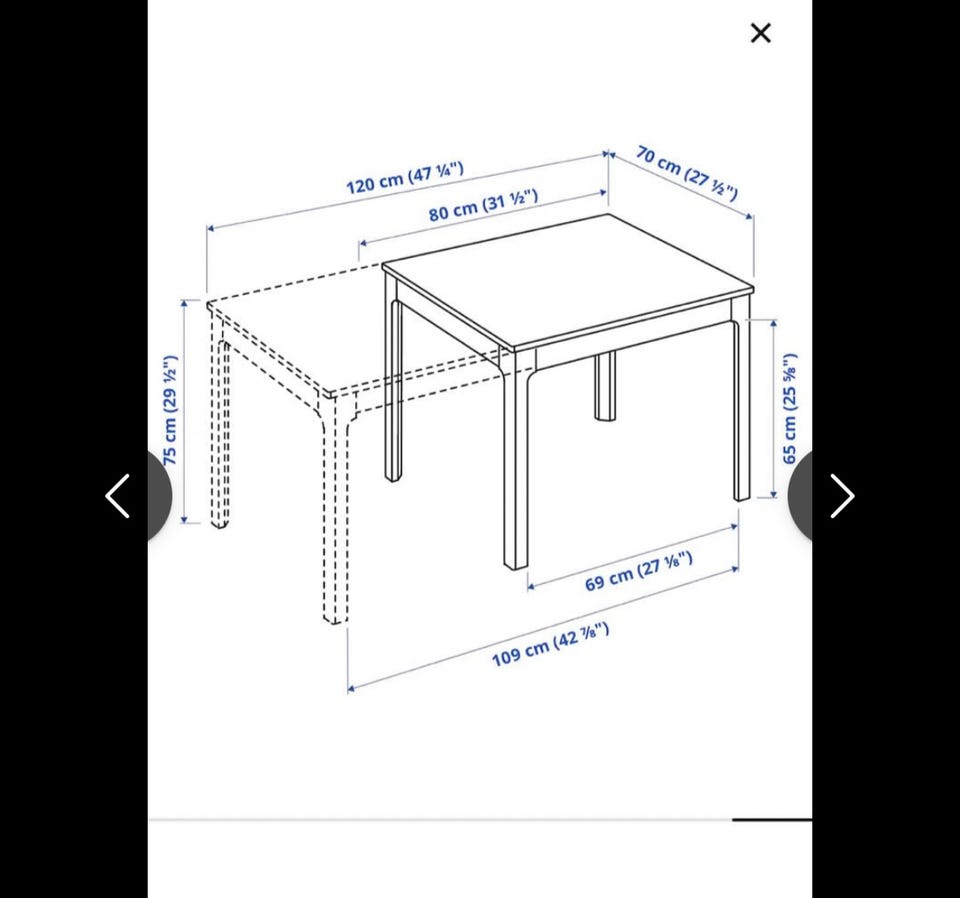 ×

120 cm (47 ¼")

80 cm (31 ½")

70 cm (27 ½")

75 cm (29 ½")

65 cm (25 ⅝")

69 cm (27 ⅛")

109 cm (42 ⅞")