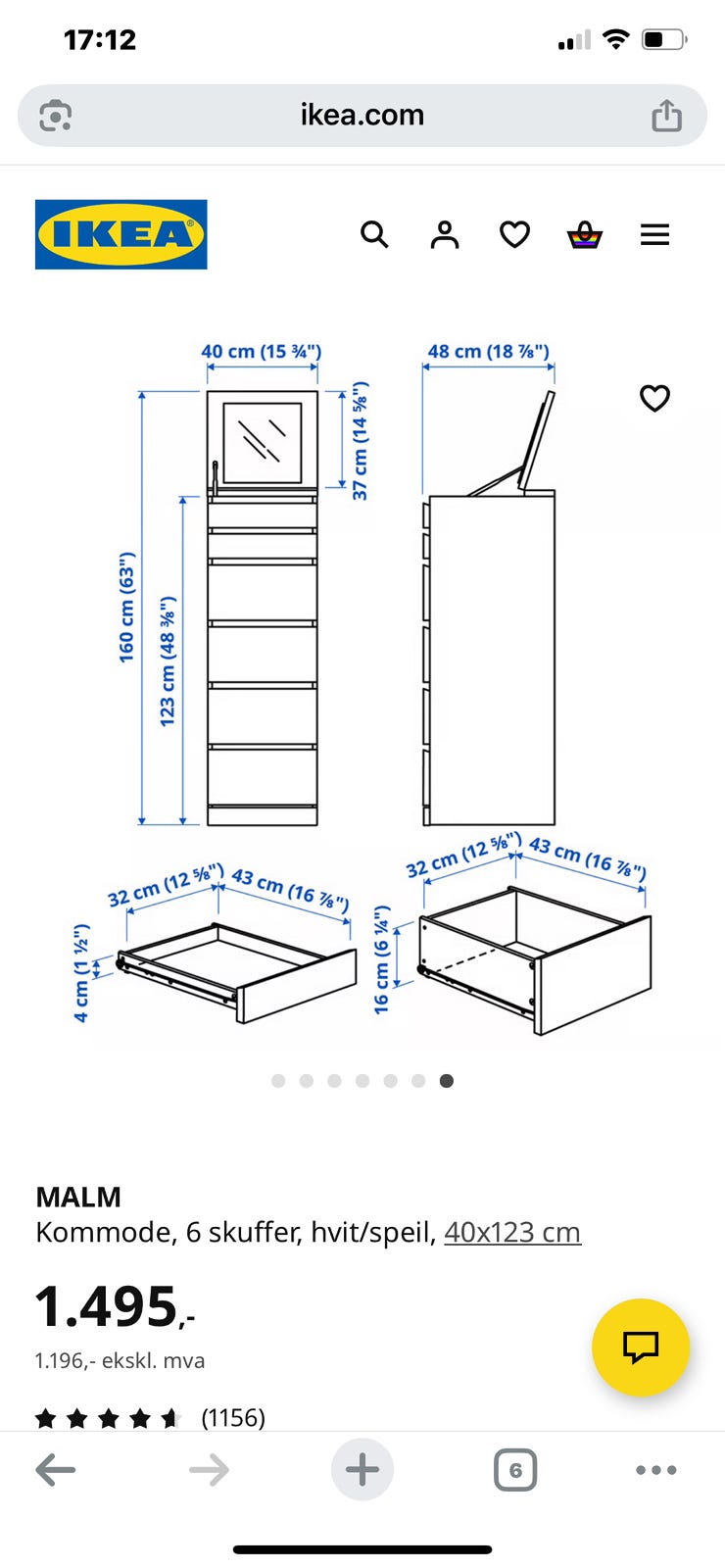 17:12

ikea.com

IKEA

40 cm (15 ¾")

48 cm (18 ⅞")

37 cm (14 ⅝")

160 cm (63")

123 cm (48 ⅜")

32 cm (12 ⅝")

43 cm (16 ⅞")

4 cm (1 ½")

32 cm (12 ⅝")

43 cm (16 ⅞")

16 cm (6 ¼")

MALM
Kommode, 6 skuffer, hvit/speil, 40x123 cm

1.495,-

1.196,- ekskl. mva

(1156)

6