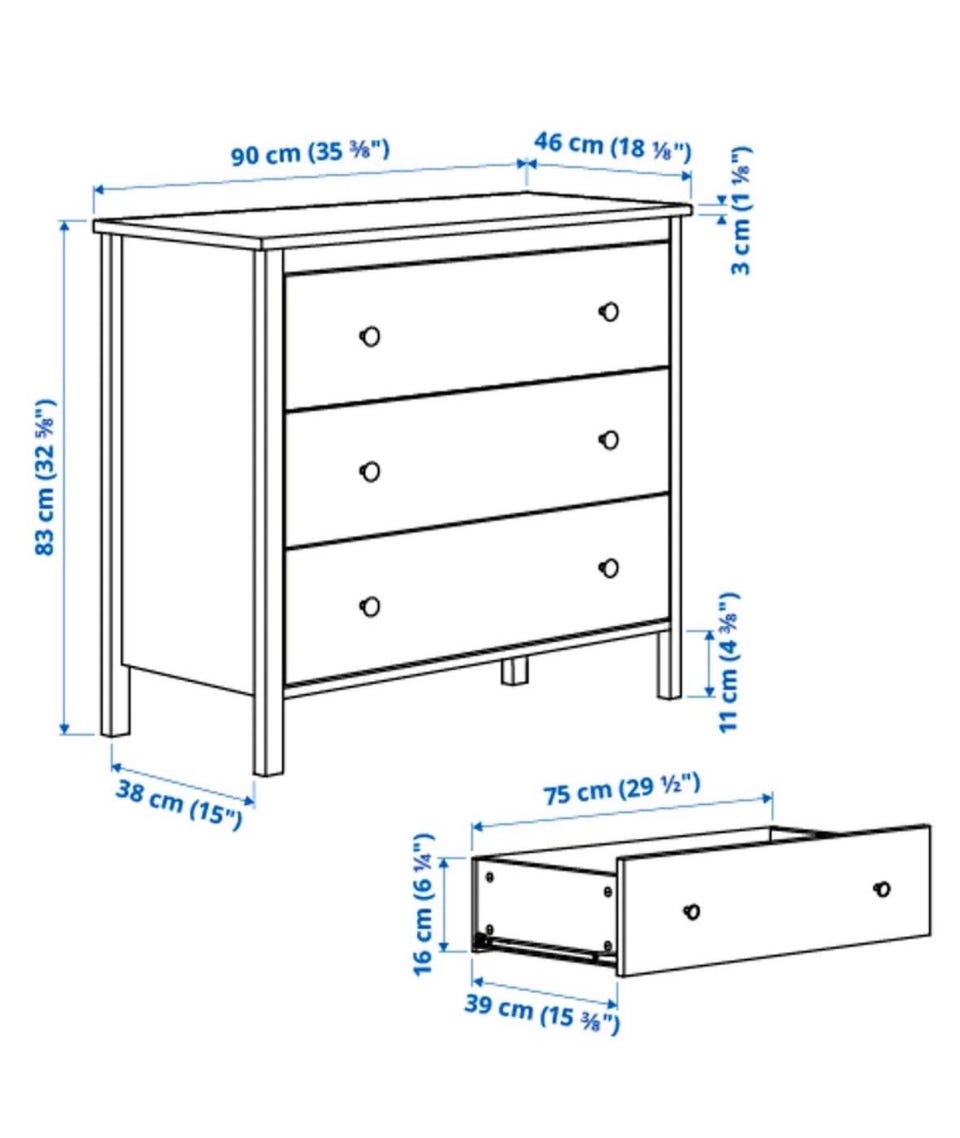 90 cm (35 ⅜")

46 cm (18 ⅛")

3 cm (1 ⅛")

83 cm (32 ⅝")

11 cm (4 ⅜")

38 cm (15")

75 cm (29 ½")

16 cm (6 ¼")

39 cm (15 ⅜")