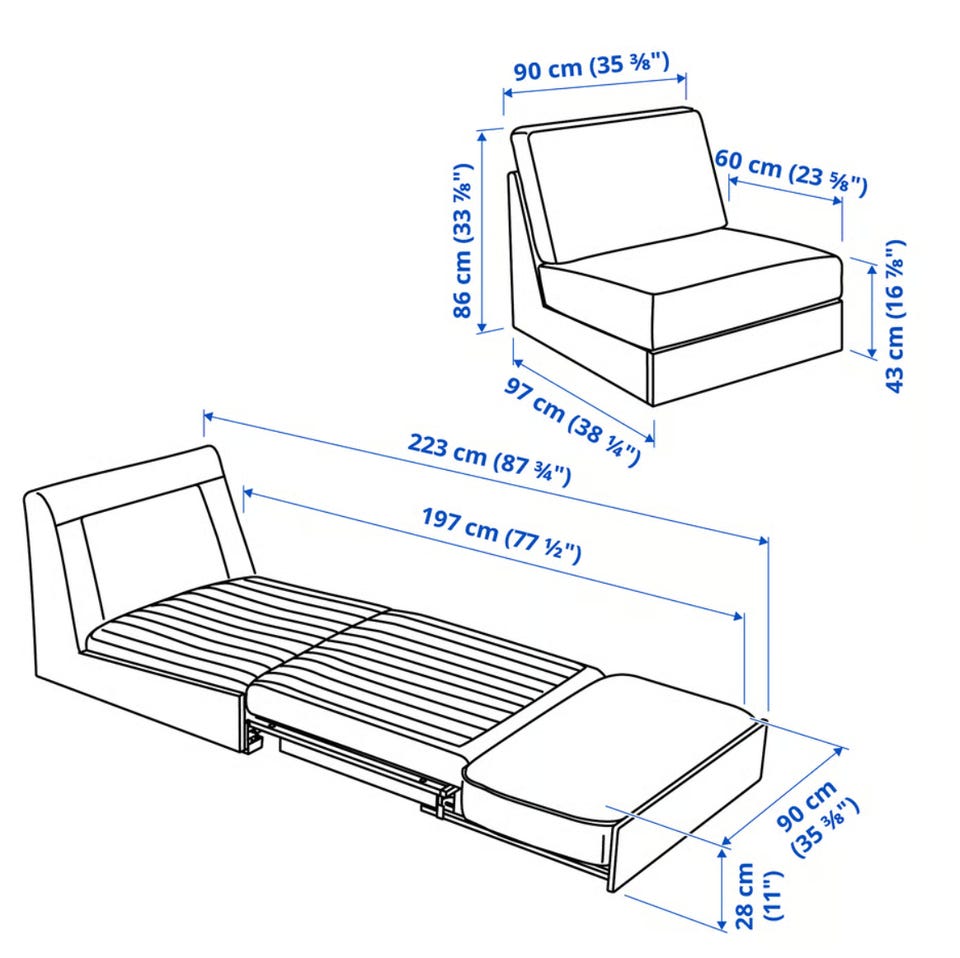 90 cm (35 ⅜")

86 cm (33 ⅞")

60 cm (23 ⅝")

43 cm (16 ⅞")

97 cm (38 ¼")

223 cm (87 ¾")

197 cm (77 ½")

90 cm (35 ⅜")

28 cm (11")