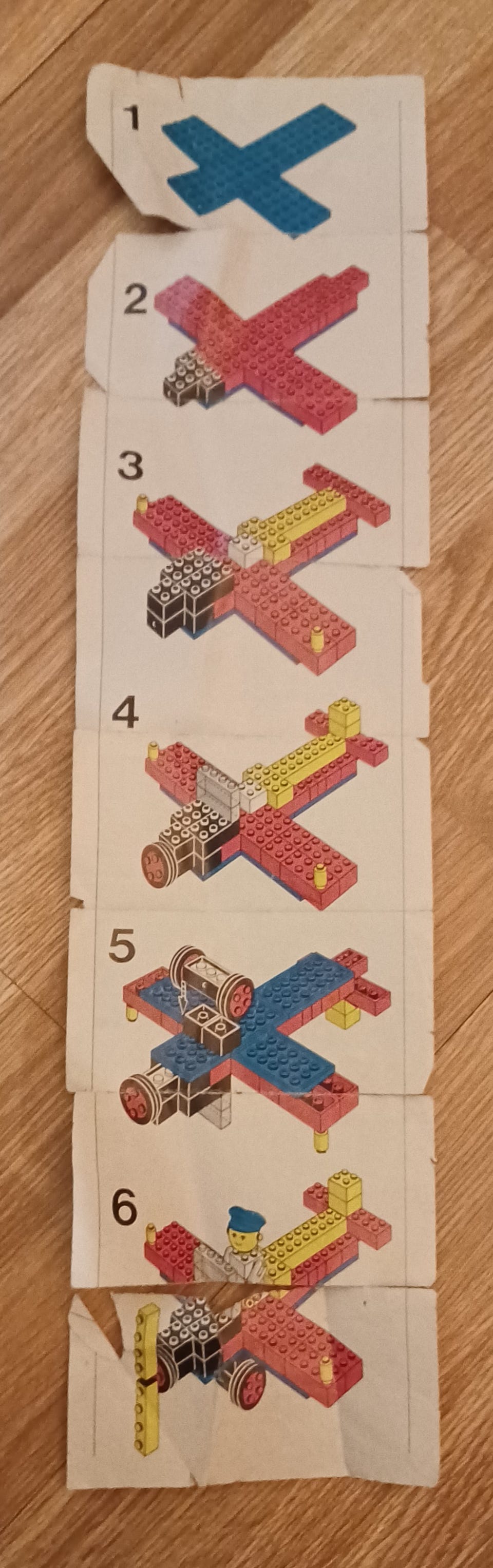 1

2

3

4

5

6