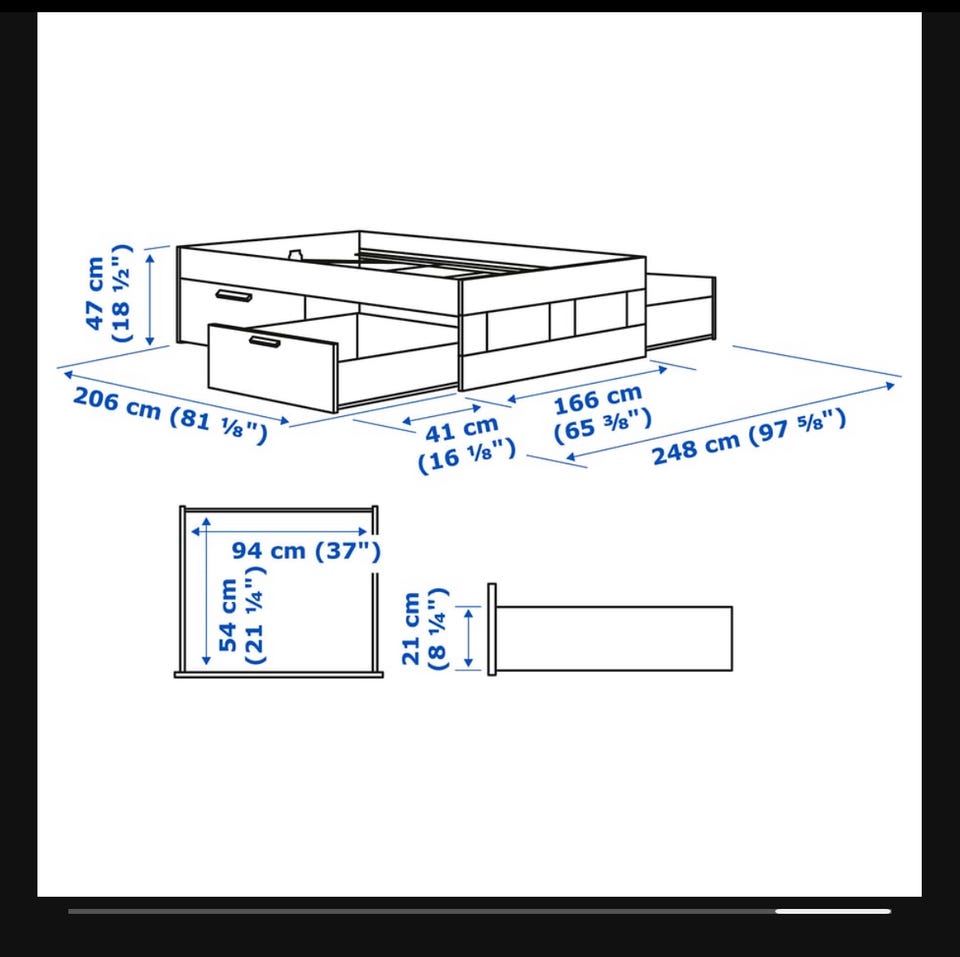 47 cm (18 ½")

206 cm (81 ⅛")

41 cm (16 ⅛")

166 cm (65 ⅜")

248 cm (97 ⅝")

94 cm (37")

54 cm (21 ¼")

21 cm (8 ¼")