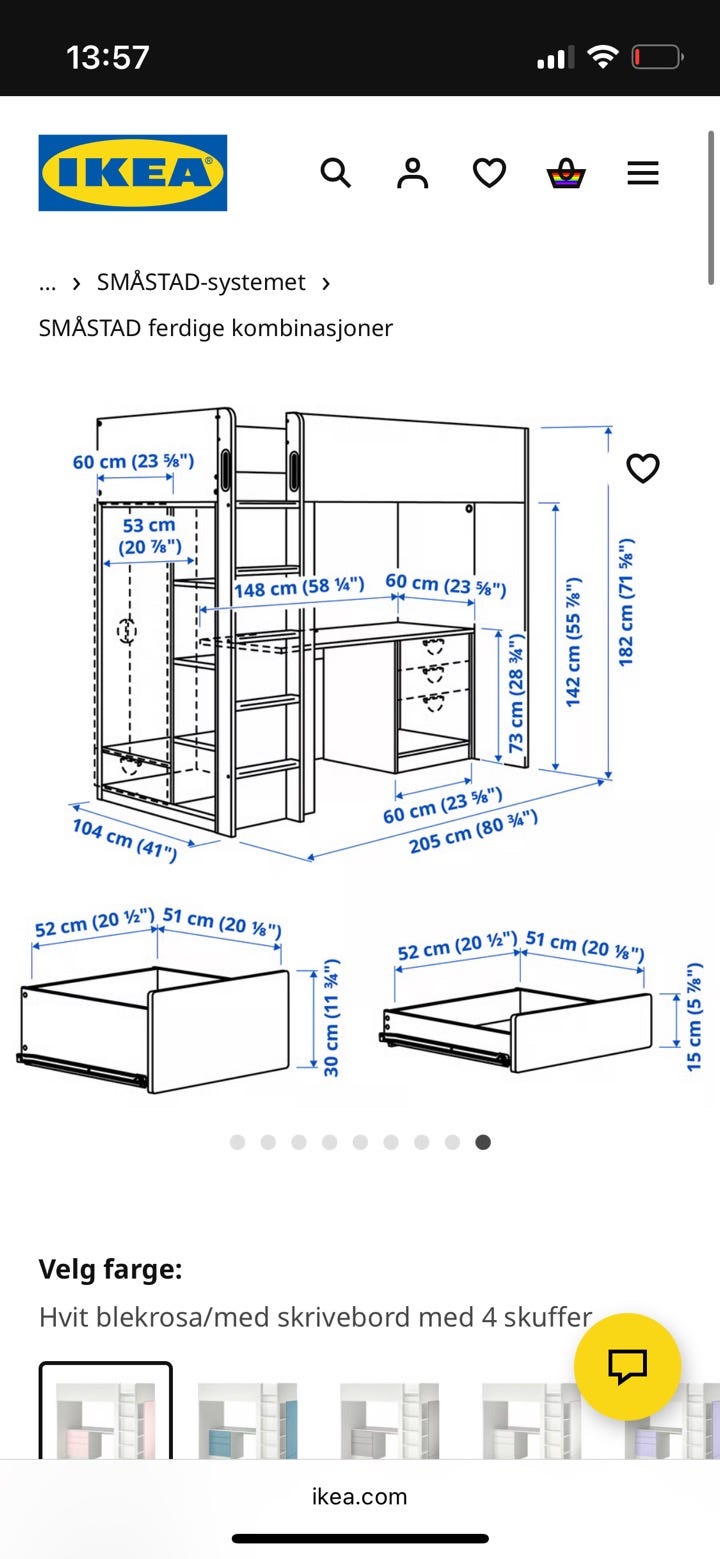 13:57

IKEA

... › SMÅSTAD-systemet ›
SMÅSTAD ferdige kombinasjoner

60 cm (23 ⅝")
53 cm (20 ⅞")
148 cm (58 ¼")
60 cm (23 ⅝")
73 cm (28 ¾")
142 cm (55 ⅞")
182 cm (71 ⅝")
104 cm (41")
60 cm (23 ⅝")
205 cm (80 ¾")

52 cm (20 ½")
51 cm (20 ⅛")
30 cm (11 ¾")

52 cm (20 ½")
51 cm (20 ⅛")
15 cm (5 ⅞")

Velg farge:
Hvit blekrosa/med skrivebord med 4 skuffer

ikea.com