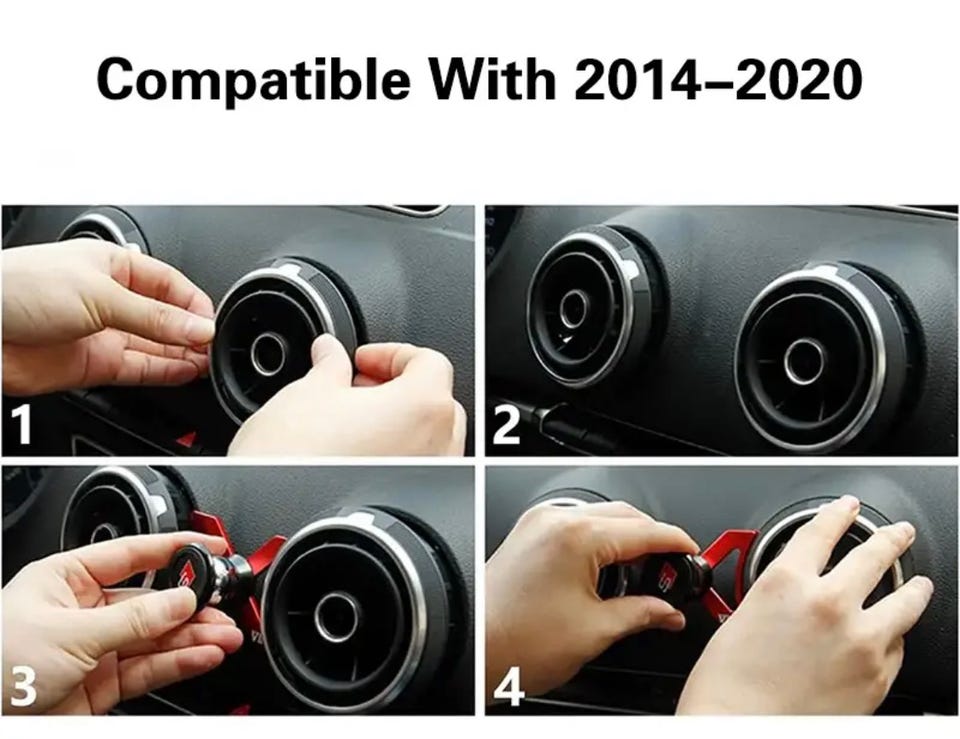 Compatible With 2014–2020

1

2

3

4