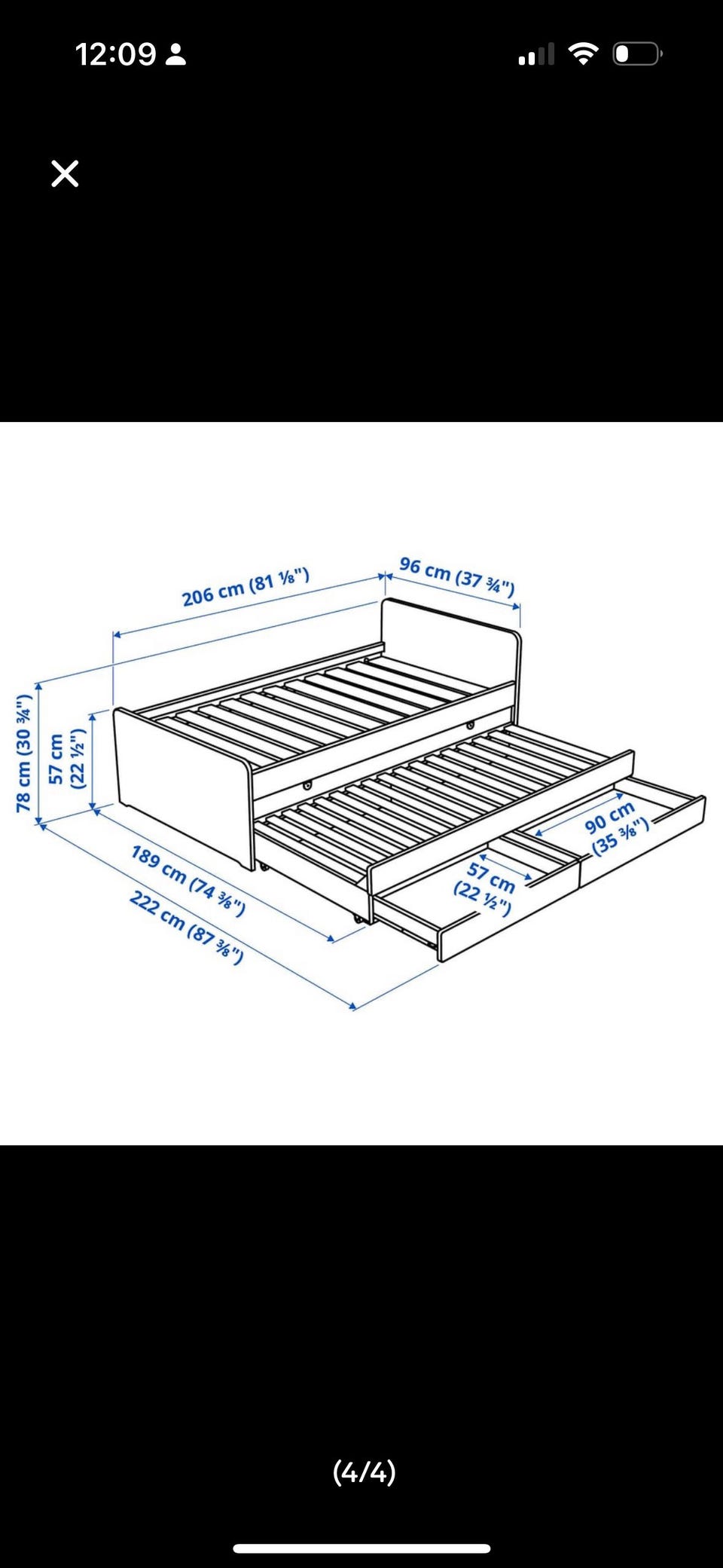 12:09

206 cm (81 ⅛")
96 cm (37 ¾")
78 cm (30 ¾")
57 cm (22 ½")
189 cm (74 ⅜")
222 cm (87 ⅜")
57 cm (22 ½")
90 cm (35 ⅜")

(4/4)