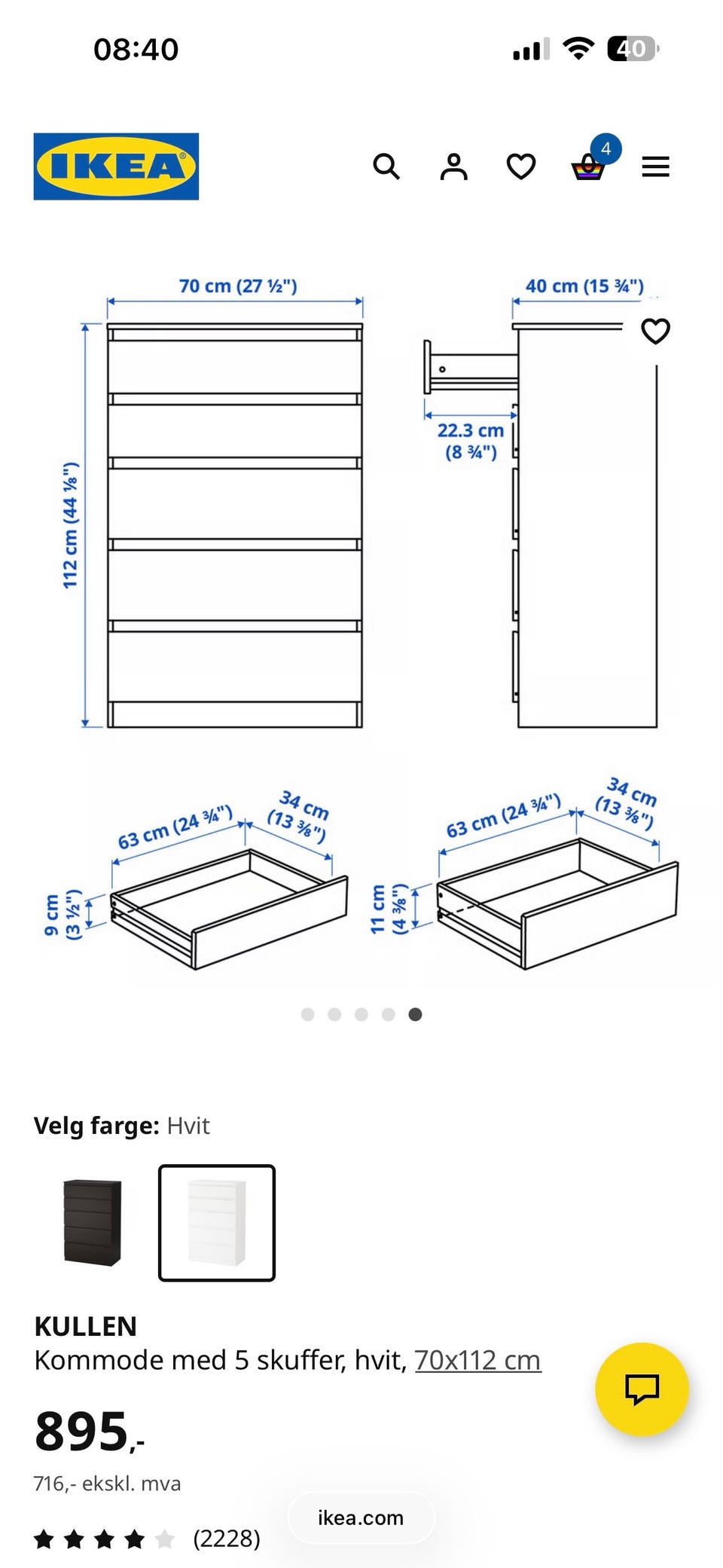 08:40

40

IKEA

4

70 cm (27 ½")

40 cm (15 ¾")

112 cm (44 ⅛")

22.3 cm (8 ¾")

63 cm (24 ¾")

34 cm (13 ⅜")

9 cm (3 ½")

63 cm (24 ¾")

34 cm (13 ⅜")

11 cm (4 ⅜")

Velg farge: Hvit

KULLEN
Kommode med 5 skuffer, hvit, 70x112 cm

895,-

716,- ekskl. mva

(2228)

ikea.com