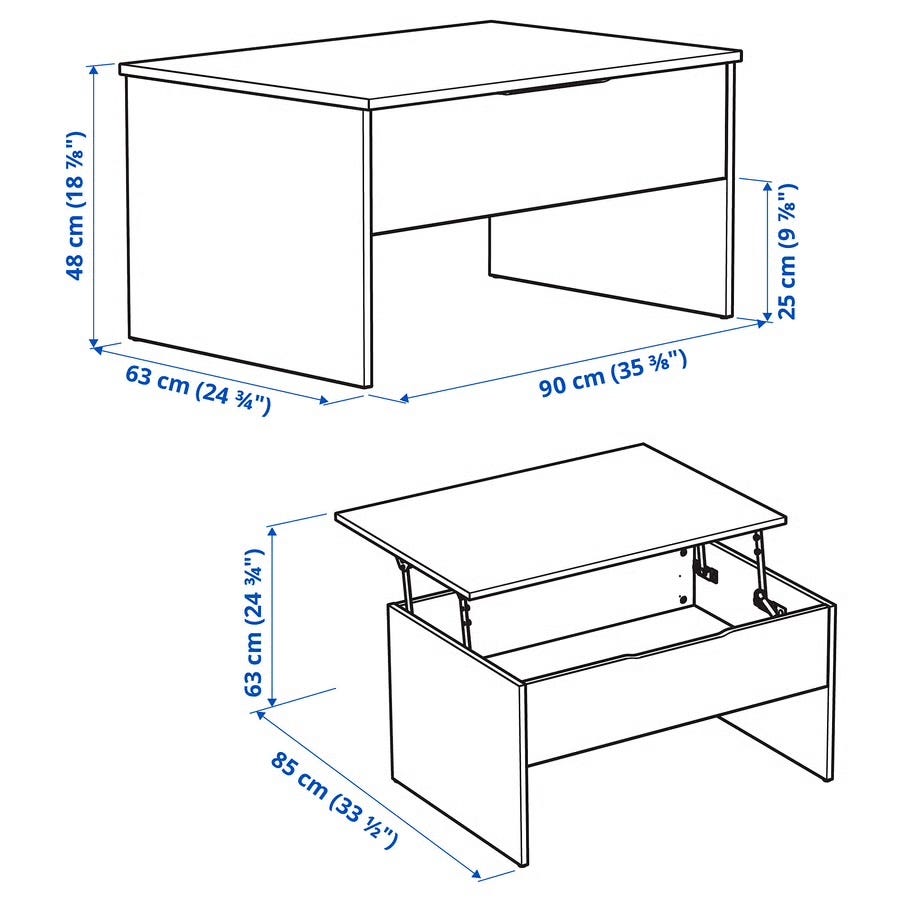 48 cm (18 ⅞")

25 cm (9 ⅞")

63 cm (24 ¾")

90 cm (35 ⅜")

63 cm (24 ¾")

85 cm (33 ½")