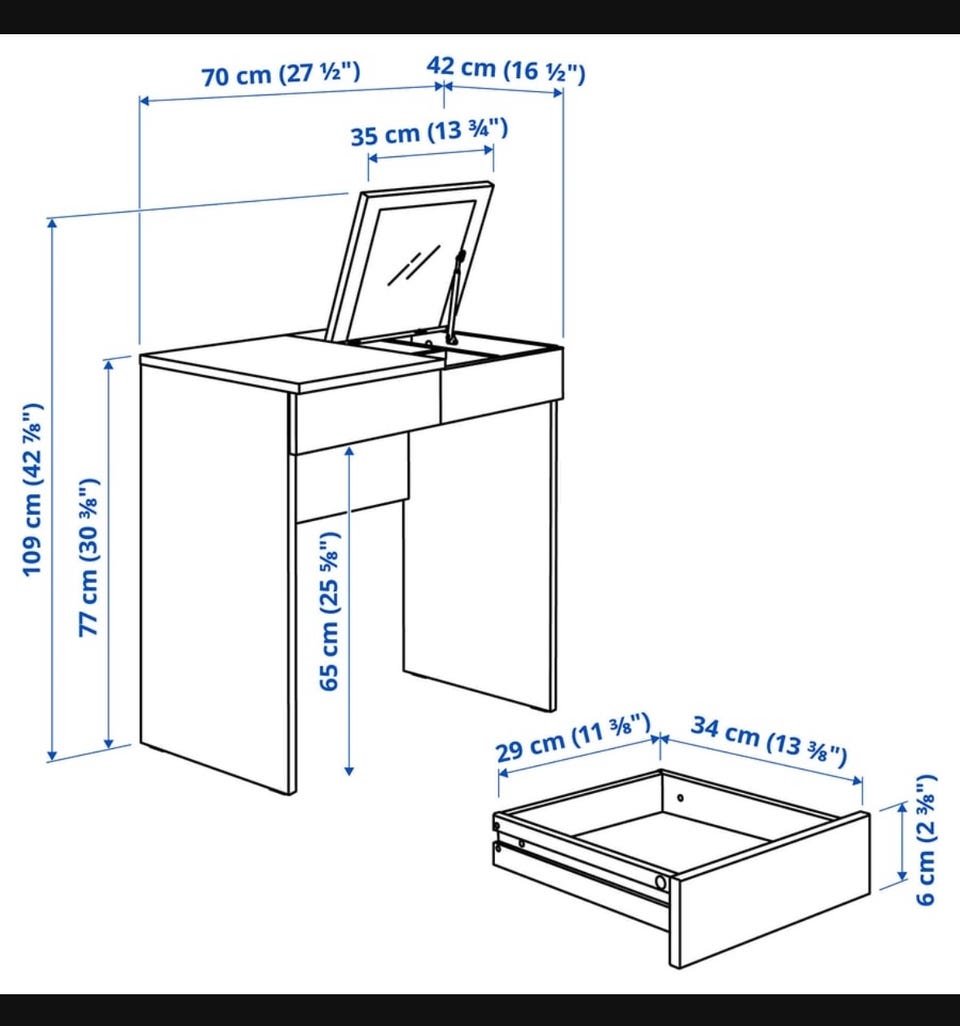 70 cm (27 ½")
42 cm (16 ½")
35 cm (13 ¾")
109 cm (42 ⅞")
77 cm (30 ⅜")
65 cm (25 ⅝")
29 cm (11 ⅜")
34 cm (13 ⅜")
6 cm (2 ⅜")