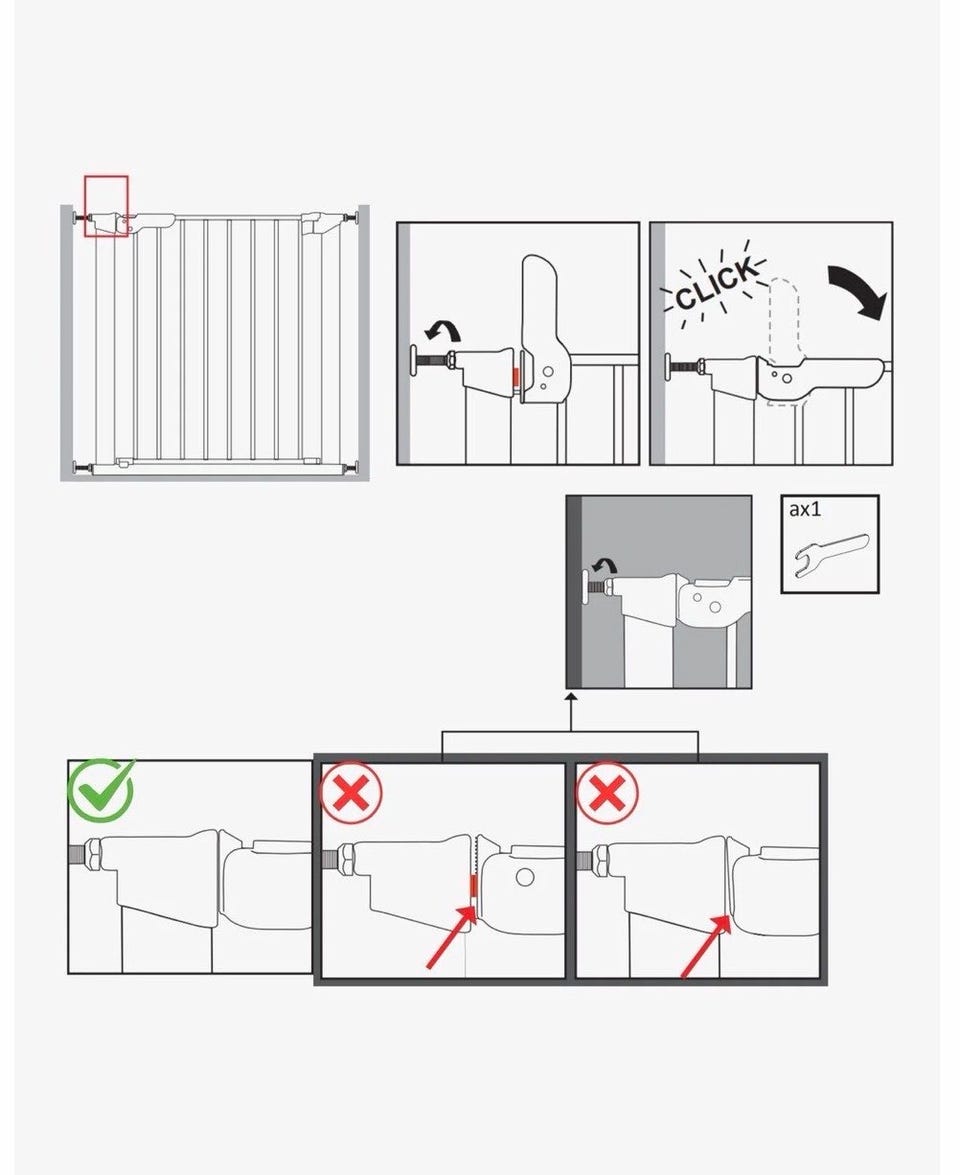 CLICK

ax1