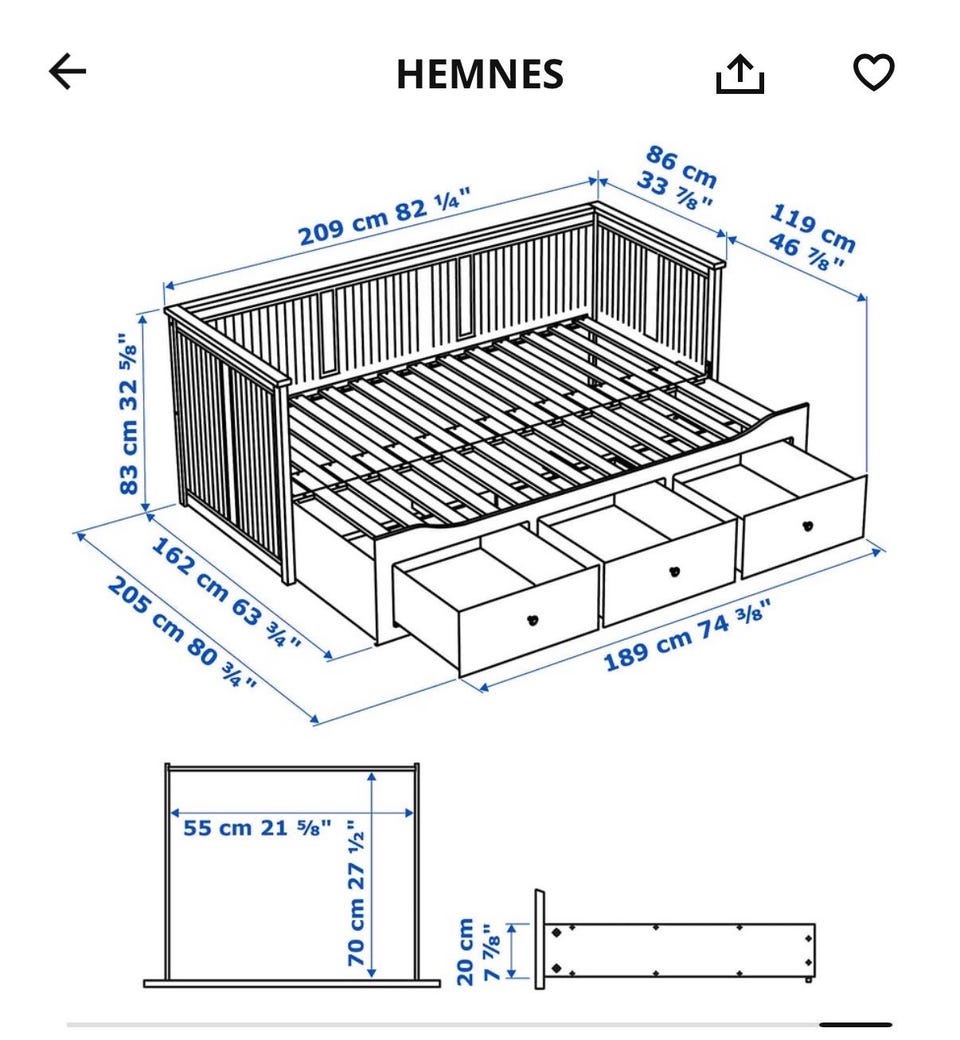 HEMNES

209 cm 82 ¼"

86 cm 33 ⅞"

119 cm 46 ⅞"

83 cm 32 ⅝"

162 cm 63 ¾"

205 cm 80 ¾"

189 cm 74 ⅜"

55 cm 21 ⅝"

70 cm 27 ½"

20 cm 7 ⅞"