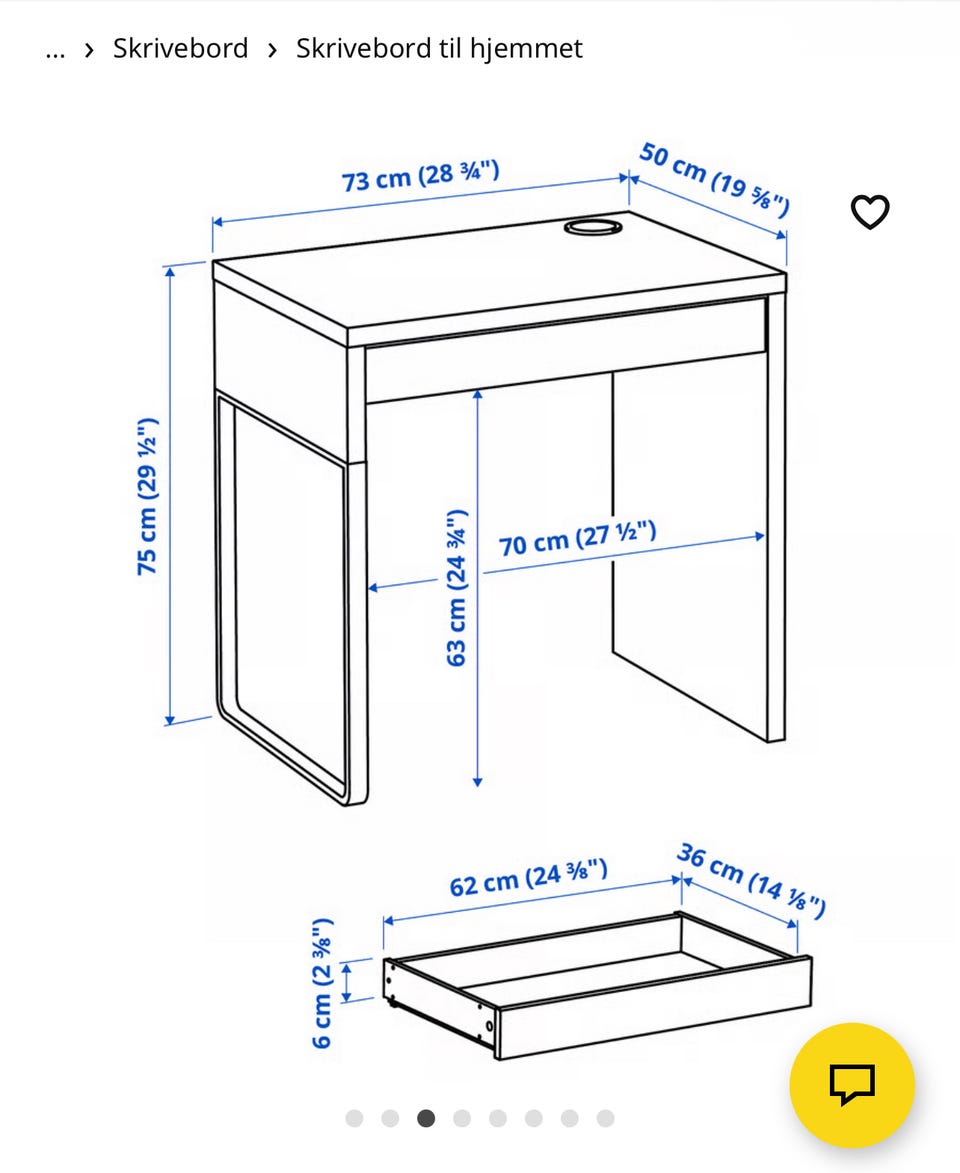 … › Skrivebord › Skrivebord til hjemmet

73 cm (28 ¾")
50 cm (19 ⅝")
75 cm (29 ½")
63 cm (24 ¾")
70 cm (27 ½")

62 cm (24 ⅜")
36 cm (14 ⅛")
6 cm (2 ⅜")