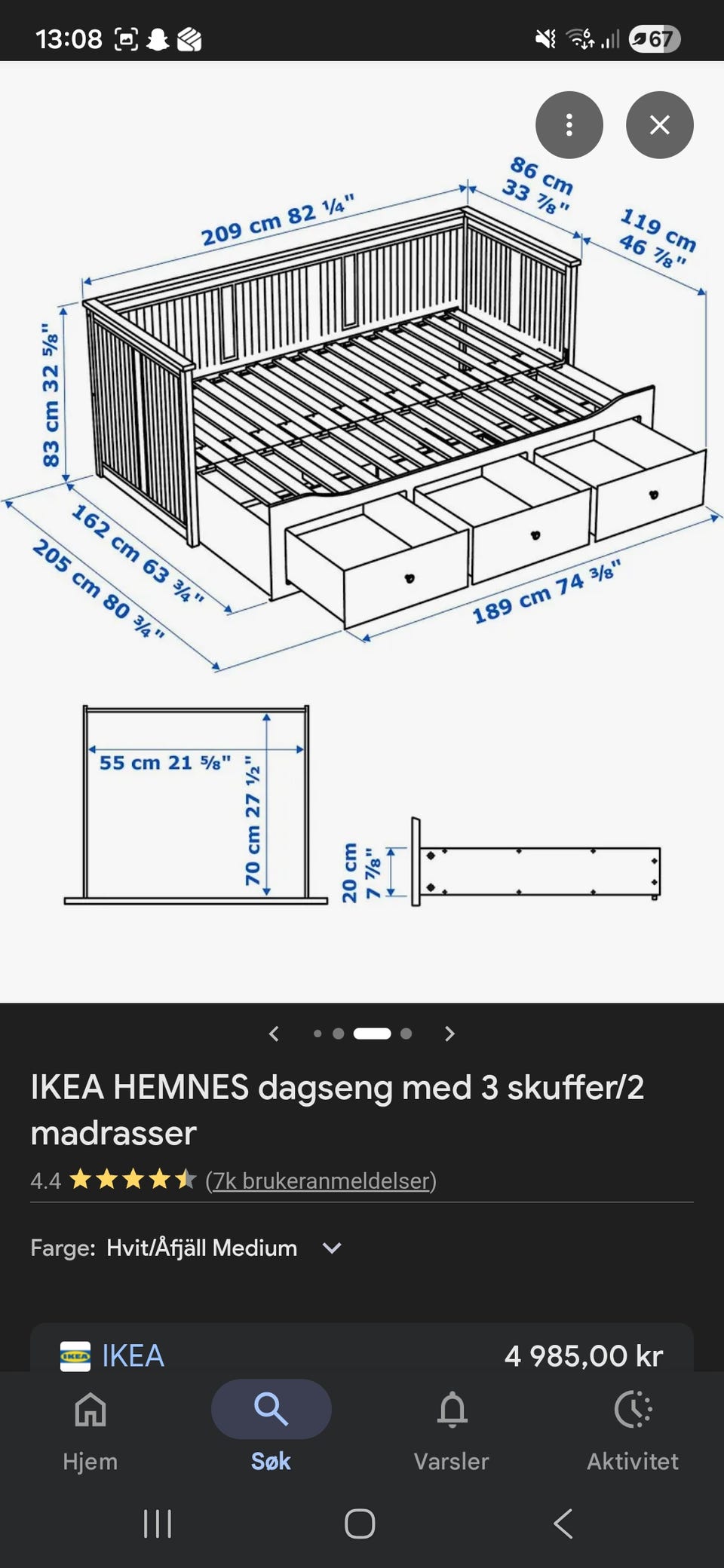 13:08

67

209 cm 82 ¼"
86 cm
33 ⅞"
119 cm
46 ⅞"
83 cm 32 ⅝"
162 cm 63 ¾"
205 cm 80 ¾"
189 cm 74 ⅜"

55 cm 21 ⅝"
70 cm 27 ½"
20 cm
7 ⅞"

IKEA HEMNES dagseng med 3 skuffer/2 madrasser

4.4 (7k brukeranmeldelser)

Farge: Hvit/Åfjäll Medium

IKEA
4 985,00 kr

Hjem
Søk
Varsler
Aktivitet