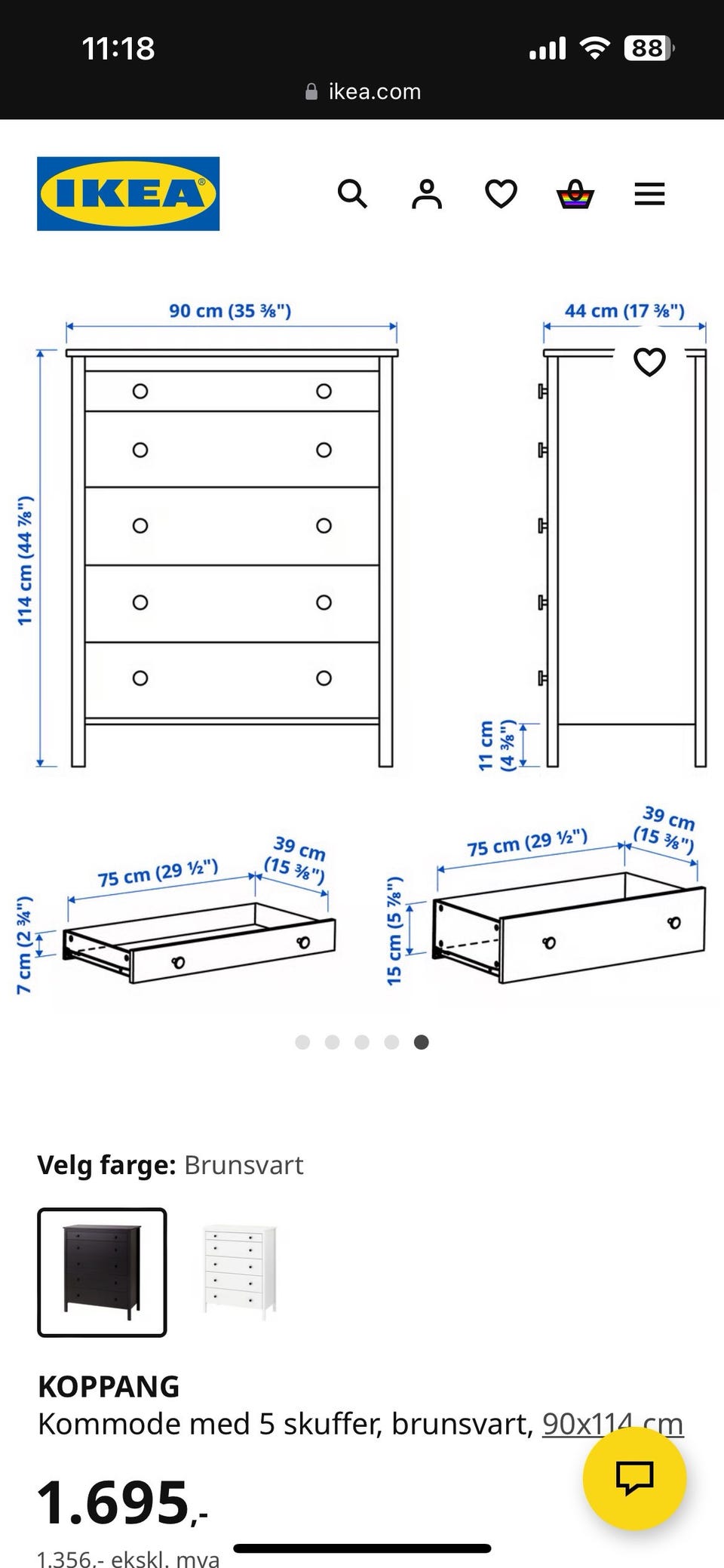 11:18

88

ikea.com

IKEA

90 cm (35 ⅜")

44 cm (17 ⅜")

114 cm (44 ⅞")

11 cm (4 ⅜")

75 cm (29 ½")

39 cm (15 ⅜")

7 cm (2 ¾")

75 cm (29 ½")

39 cm (15 ⅜")

15 cm (5 ⅞")

Velg farge: Brunsvart

KOPPANG
Kommode med 5 skuffer, brunsvart, 90x114 cm

1.695,-

1.356,- ekskl. mva