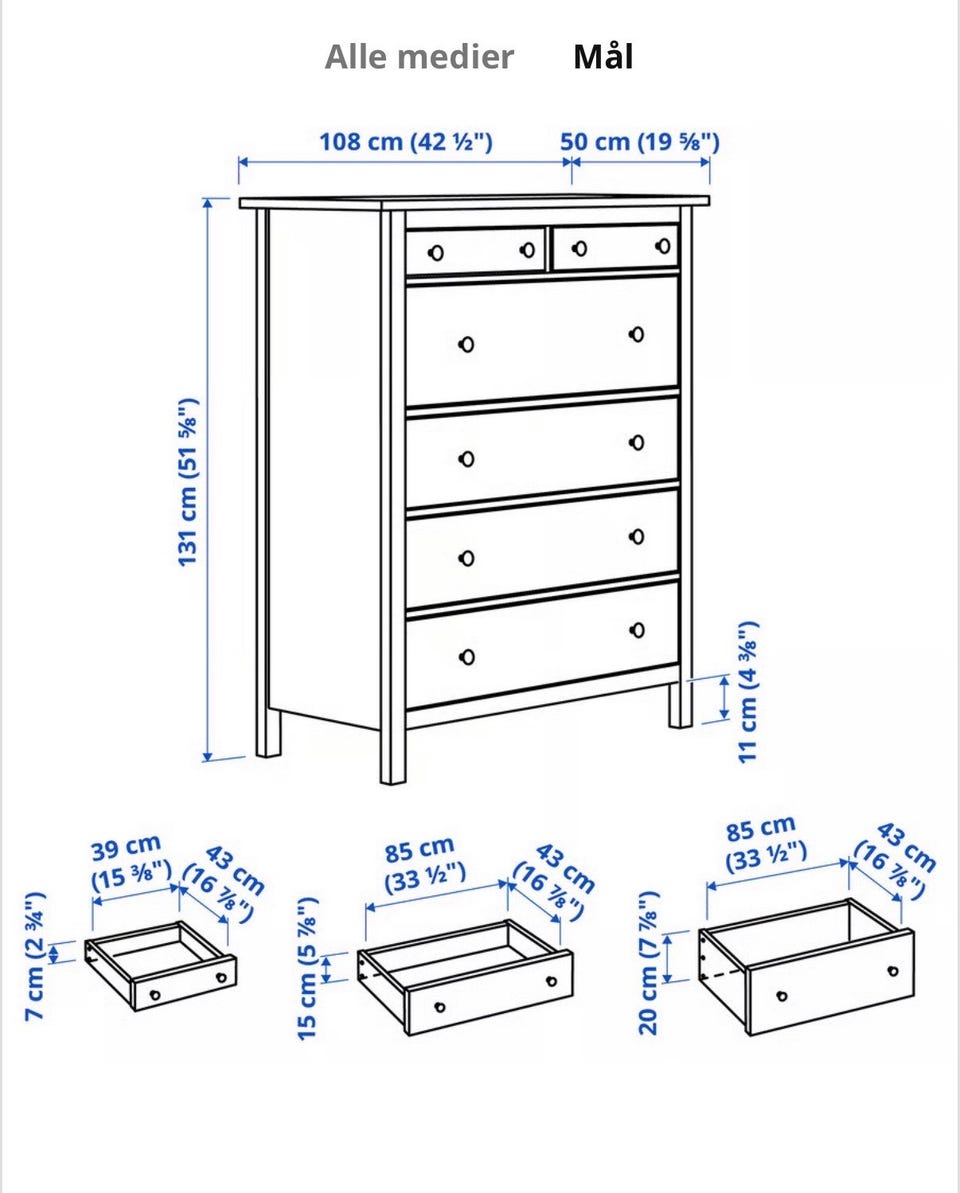 Alle medier Mål

108 cm (42 ½") 50 cm (19 ⅝")

131 cm (51 ⅝")

11 cm (4 ⅜")

39 cm (15 ⅜") 43 cm (16 ⅞") 7 cm (2 ¾")

85 cm (33 ½") 43 cm (16 ⅞") 15 cm (5 ⅞")

85 cm (33 ½") 43 cm (16 ⅞") 20 cm (7 ⅞")