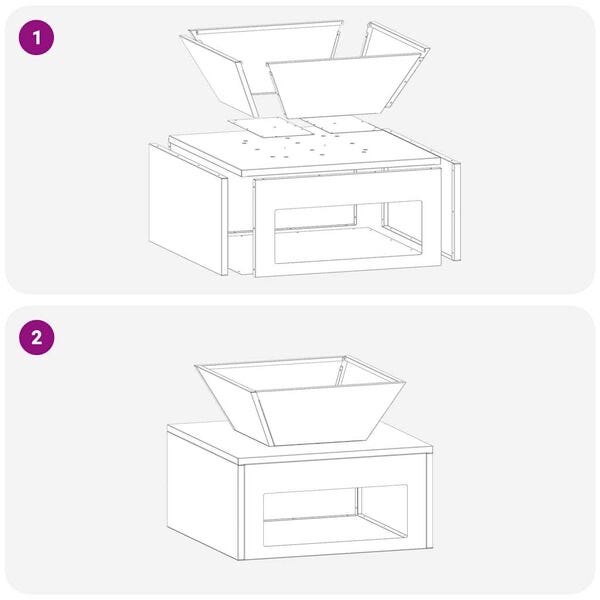 1

2